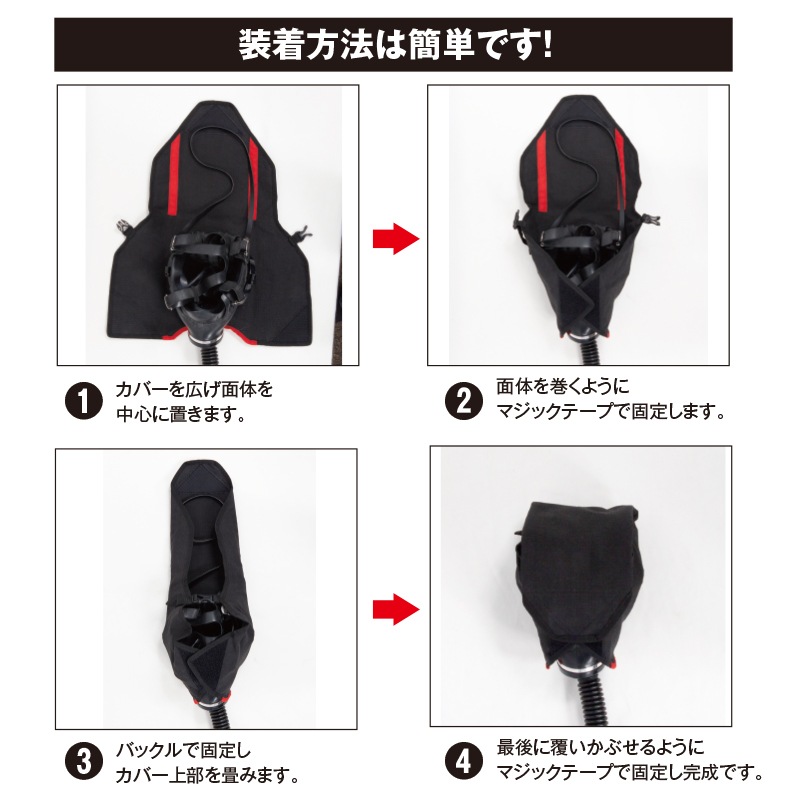 装着方法は簡単です!

1 カバーを広げ面体を中心に置きます。

2 面体を巻くようにマジックテープで固定します。

3 バックルで固定しカバー上部を畳みます。

4 最後に覆いかぶせるようにマジックテープで固定し完成です。