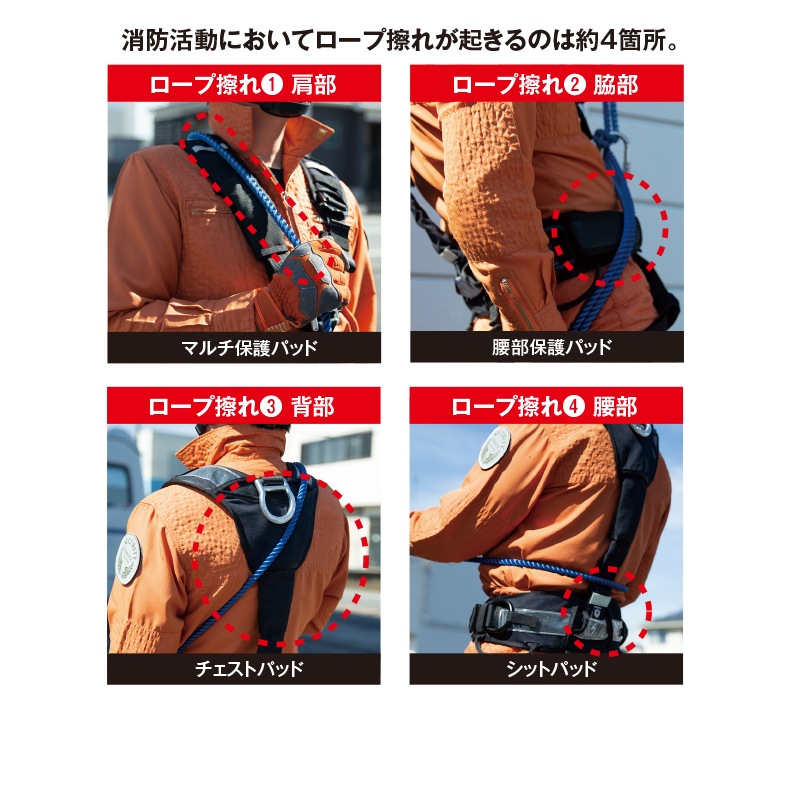 消防活動においてロープ擦れが起きるのは約4箇所。

ロープ擦れ❶ 肩部

マルチ保護パッド

ロープ擦れ❷ 脇部

腰部保護パッド

ロープ擦れ❸ 背部

チェストパッド

ロープ擦れ❹ 腰部

シットパッド