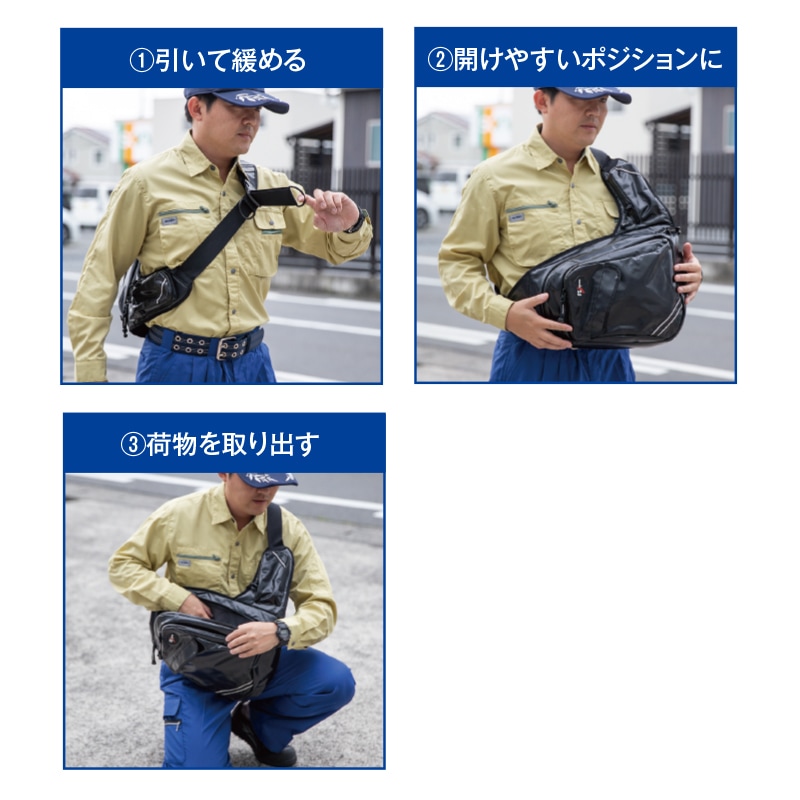 ①引いて緩める

②開けやすいポジションに

③荷物を取り出す