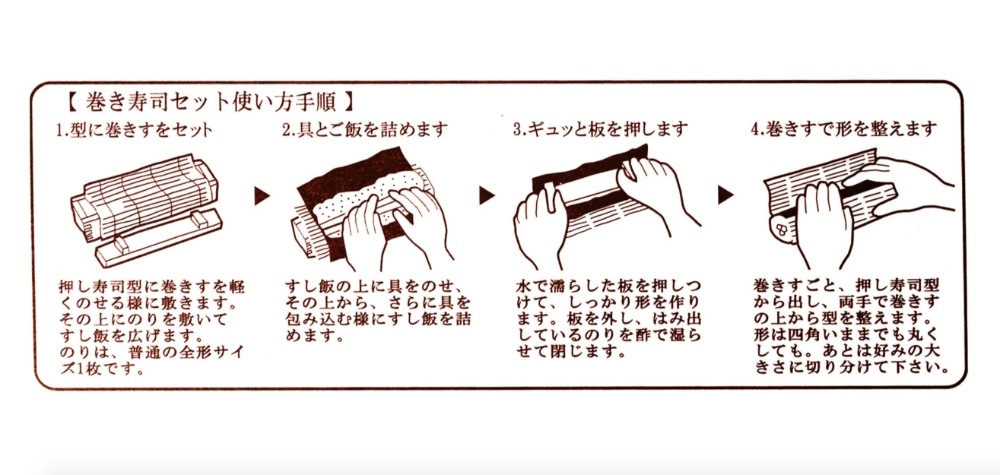 【 巻き寿司セット使い方手順 】

1.型に巻きすをセット

押し寿司型に巻きすを軽くのせる様に敷きます。その上にのりを敷いてすし飯を広げます。のりは、普通の全形サイズ1枚です。

2.具とご飯を詰めます

すし飯の上に具をのせ、その上から、さらに具を包み込む様にすし飯を詰めます。

3.ギュッと板を押します

水で濡らした板を押しつけて、しっかり形を作ります。板を外し、はみ出しているのりを酢で湿らせて閉じます。

4.巻きすで形を整えます

巻きすごと、押し寿司型から出し、両手で巻きすの上から型を整えます。形は四角いままでも丸くしても。あとは好みの大きさに切り分けて下さい。