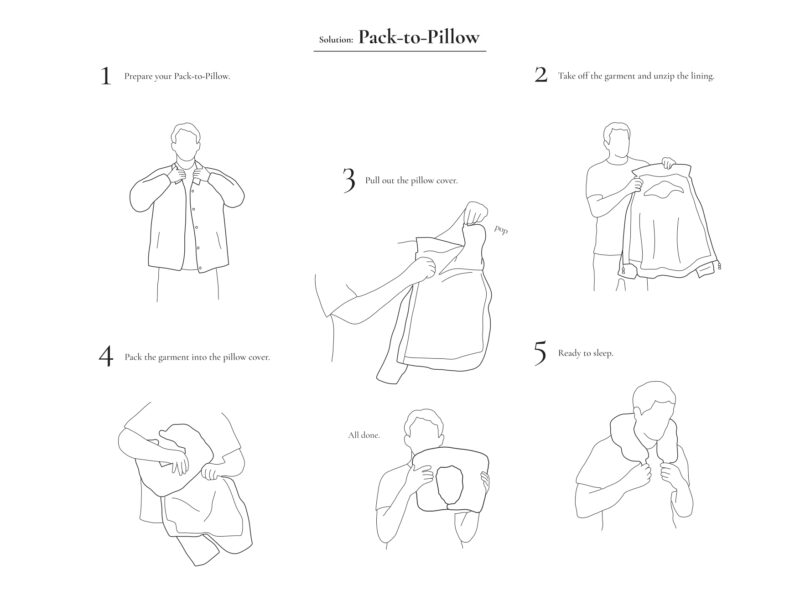 Solution: Pack-to-Pillow

1 Prepare your Pack-to-Pillow.

2 Take off the garment and unzip the lining.

3 Pull out the pillow cover.

pop

4 Pack the garment into the pillow cover.

All done.

5 Ready to sleep.