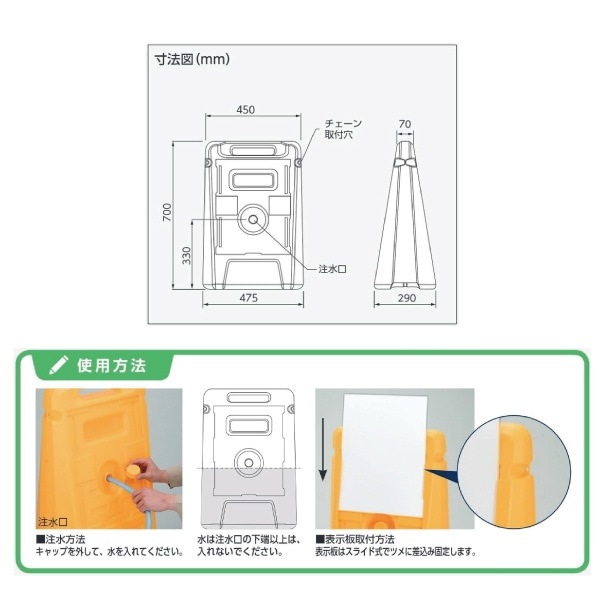 寸法図(mm)

450

チェーン取付穴

70

700

330

注水口

475

290

使用方法

注水口

■注水方法
キャップを外して、水を入れてください。

水は注水口の下端以上は、入れないでください。

■表示板取付方法
表示板はスライド式でツメに差込み固定します。