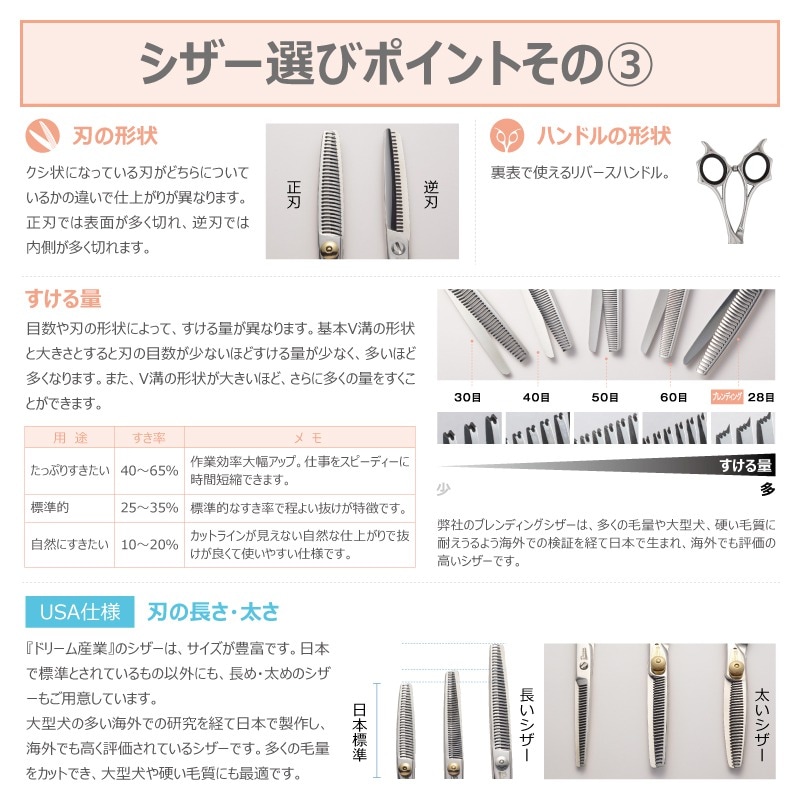 シザー選びポイントその③

刃の形状

クシ状になっている刃がどちらについているかの違いで仕上がりが異なります。正刃では表面が多く切れ、逆刃では内側が多く切れます。

正刃

逆刃

ハンドルの形状

裏表で使えるリバースハンドル。

すける量

目数や刃の形状によって、すける量が異なります。基本V溝の形状と大きさとすると刃の目数が少ないほどすける量が少なく、多いほど多くなります。また、V溝の形状が大きいほど、さらに多くの量をすくことができます。

| 用 途 | すき率 | メ モ |
|---|---|---|
| たっぷりすきたい | 40～65% | 作業効率大幅アップ。仕事をスピーディーに時間短縮できます。 |
| 標準的 | 25～35% | 標準的なすき率で程よい抜けが特徴です。 |
| 自然にすきたい | 10～20% | カットラインが見えない自然な仕上がりで抜けが良くて使いやすい仕様です。 |

30目 40目 50目 60目 ブレンディング 28目

すける量

少

多

弊社のブレンディングシザーは、多くの毛量や大型犬、硬い毛質に耐えうるよう海外での検証を経て日本で生まれ、海外でも評価の高いシザーです。

USA仕様 刃の長さ・太さ

『ドリーム産業』のシザーは、サイズが豊富です。日本で標準とされているもの以外にも、長め・太めのシザーもご用意しています。
大型犬の多い海外での研究を経て日本で製作し、海外でも高く評価されているシザーです。多くの毛量をカットでき、大型犬や硬い毛質にも最適です。

日本標準

長いシザー

太いシザー