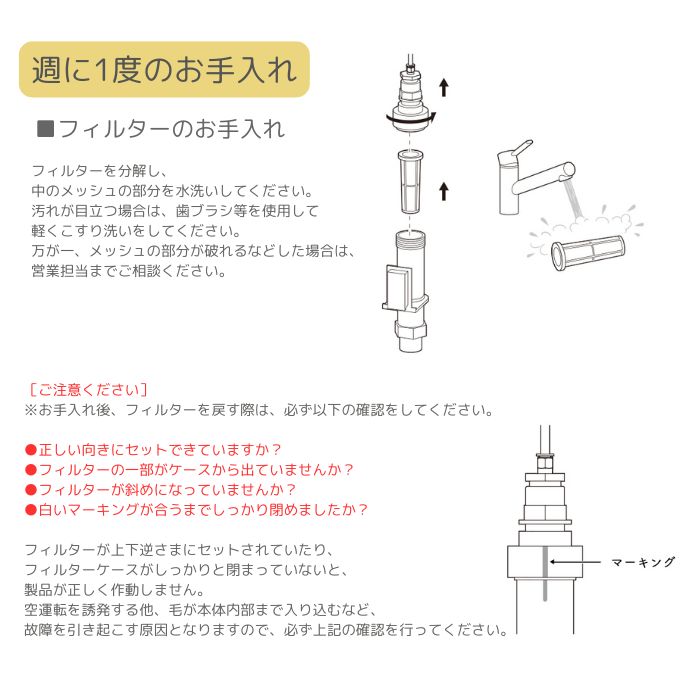 週に1度のお手入れ

■フィルターのお手入れ

フィルターを分解し、
中のメッシュの部分を水洗いしてください。
汚れが目立つ場合は、歯ブラシ等を使用して
軽くこすり洗いをしてください。
万が一、メッシュの部分が破れるなどした場合は、
営業担当までご相談ください。

［ご注意ください］
※お手入れ後、フィルターを戻す際は、必ず以下の確認をしてください。

●正しい向きにセットできていますか？
●フィルターの一部がケースから出ていませんか？
●フィルターが斜めになっていませんか？
●白いマーキングが合うまでしっかり閉めましたか？

フィルターが上下逆さまにセットされていたり、
フィルターケースがしっかりと閉まっていないと、
製品が正しく作動しません。
空運転を誘発する他、毛が本体内部まで入り込むなど、
故障を引き起こす原因となりますので、必ず上記の確認を行ってください。

マーキング