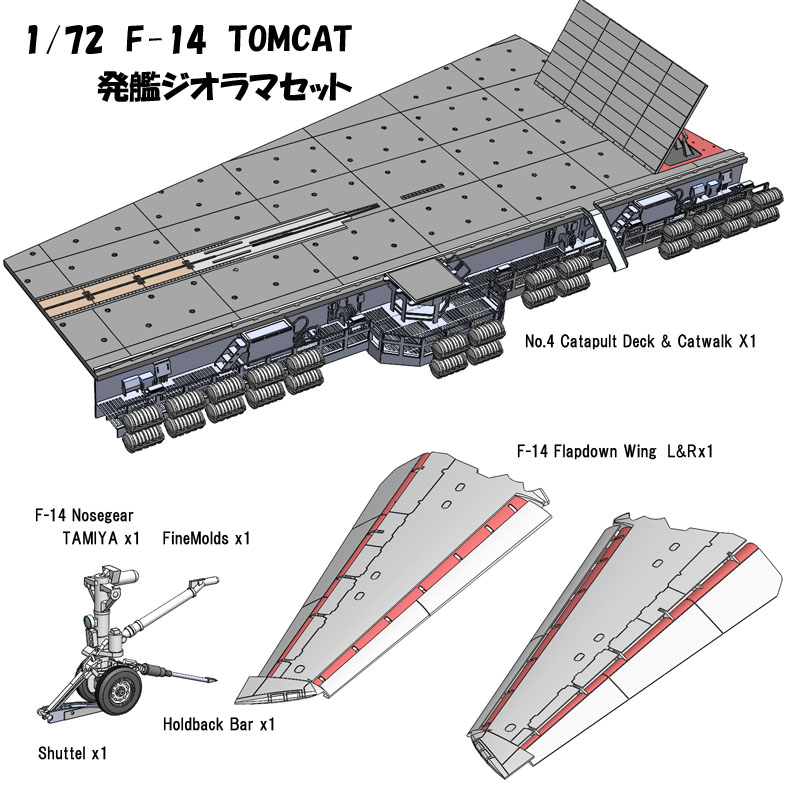 1/72 F-14 TOMCAT
発艦ジオラマセット

No.4 Catapult Deck & Catwalk X1

F-14 Flapdown Wing L&Rx1

F-14 Nosegear
TAMIYA x1 FineMolds x1

Holdback Bar x1

Shuttel x1