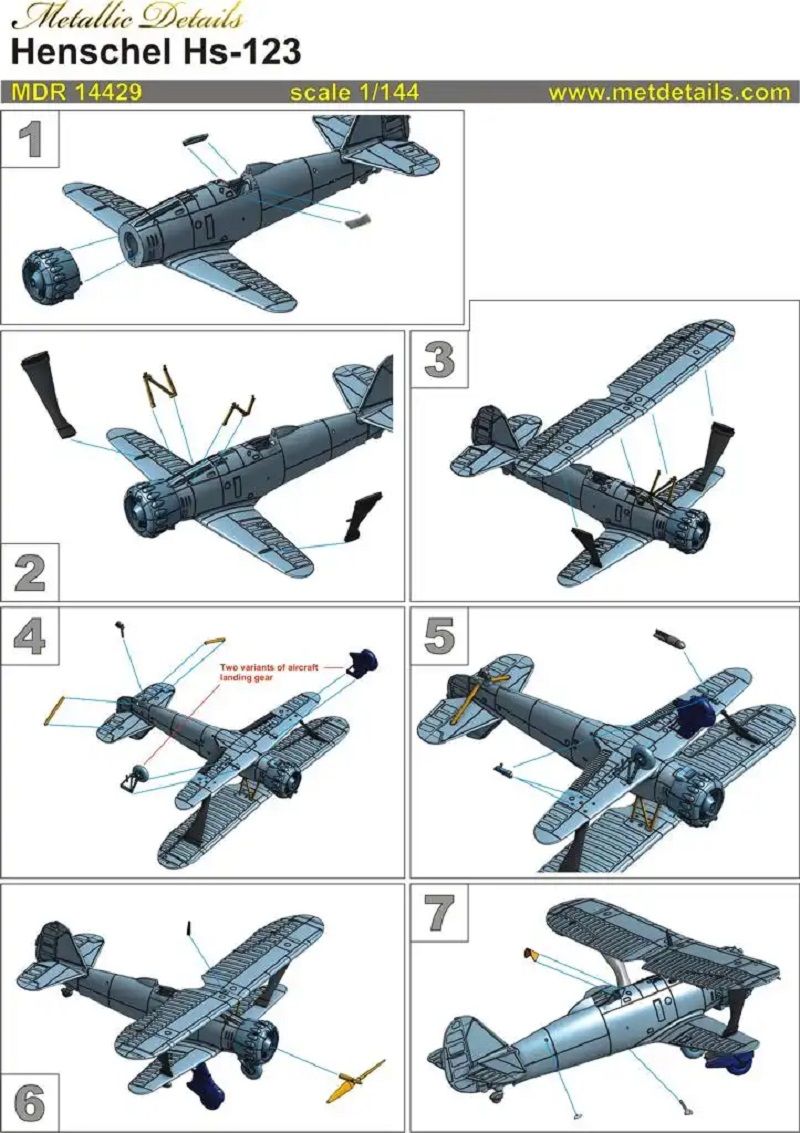 Metallic Details
Henschel Hs-123

MDR 14429 scale 1/144 www.metdetails.com

1

2

3

4

Two variants of aircraft landing gear

5

6

7