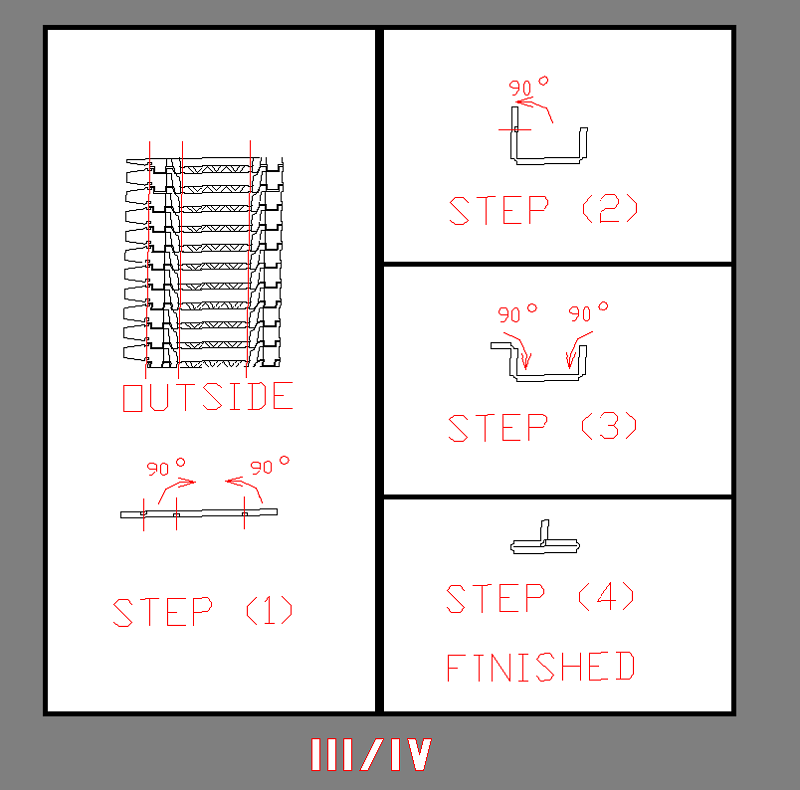 OUTSIDE

90° 90°

STEP (1)

90°

STEP (2)

90° 90°

STEP (3)

STEP (4)

FINISHED

III/IV