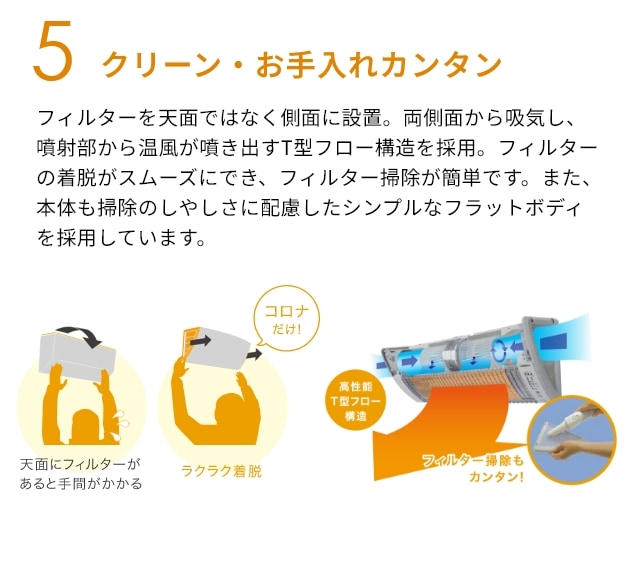 5 クリーン・お手入れカンタン

フィルターを天面ではなく側面に設置。両側面から吸気し、噴射部から温風が噴き出すT型フロー構造を採用。フィルターの着脱がスムーズにでき、フィルター掃除が簡単です。また、本体も掃除のしやしさに配慮したシンプルなフラットボディを採用しています。

コロナだけ!

天面にフィルターがあると手間がかかる

ラクラク着脱

高性能T型フロー構造

フィルター掃除もカンタン!