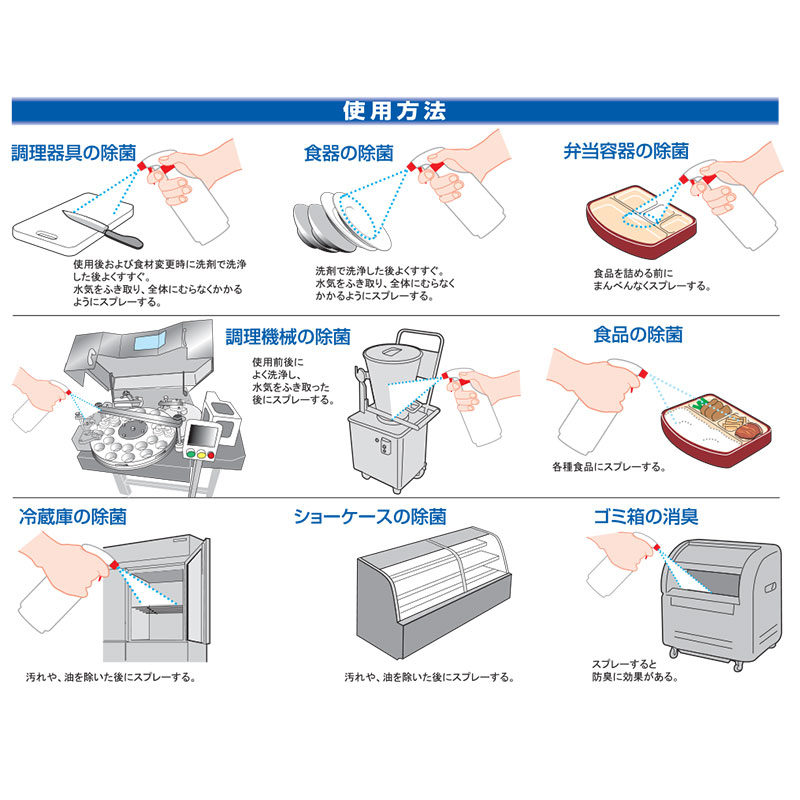 使用方法

調理器具の除菌

使用後および食材変更時に洗剤で洗浄した後よくすすぐ。
水気をふき取り、全体にむらなくかかるようにスプレーする。

食器の除菌

洗剤で洗浄した後よくすすぐ。
水気をふき取り、全体にむらなくかかるようにスプレーする。

弁当容器の除菌

食品を詰める前にまんべんなくスプレーする。

調理機械の除菌

使用前後によく洗浄し、水気をふき取った後にスプレーする。

食品の除菌

各種食品にスプレーする。

冷蔵庫の除菌

汚れや、油を除いた後にスプレーする。

ショーケースの除菌

汚れや、油を除いた後にスプレーする。

ゴミ箱の消臭

スプレーすると防臭に効果がある。