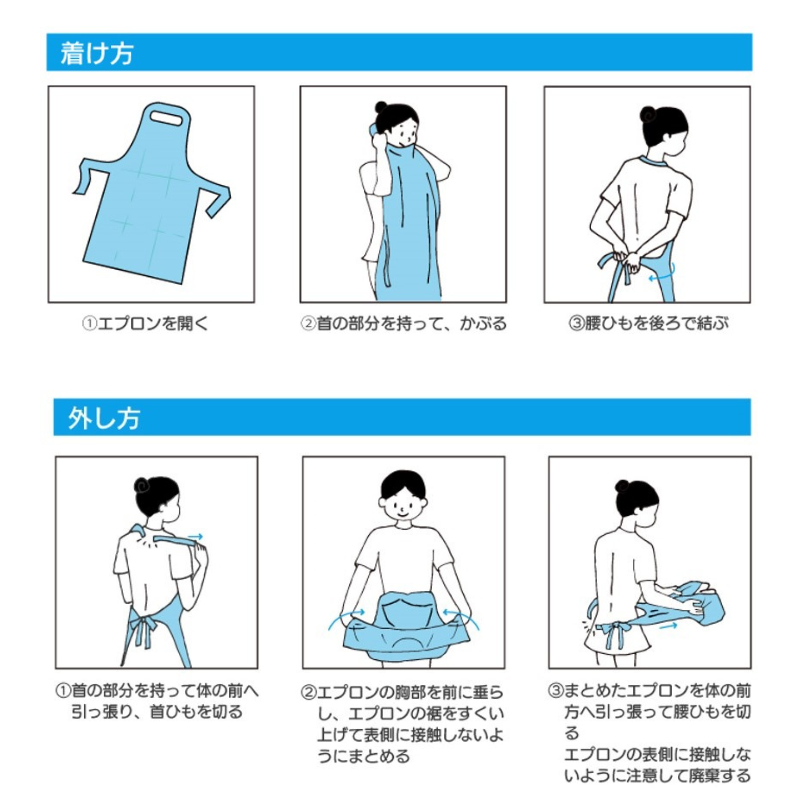 着け方

①エプロンを開く

②首の部分を持って、かぶる

③腰ひもを後ろで結ぶ

外し方

①首の部分を持って体の前へ引っ張り、首ひもを切る

②エプロンの胸部を前に垂らし、エプロンの裾をすくい上げて表側に接触しないようにまとめる

③まとめたエプロンを体の前方へ引っ張って腰ひもを切る
エプロンの表側に接触しないように注意して廃棄する