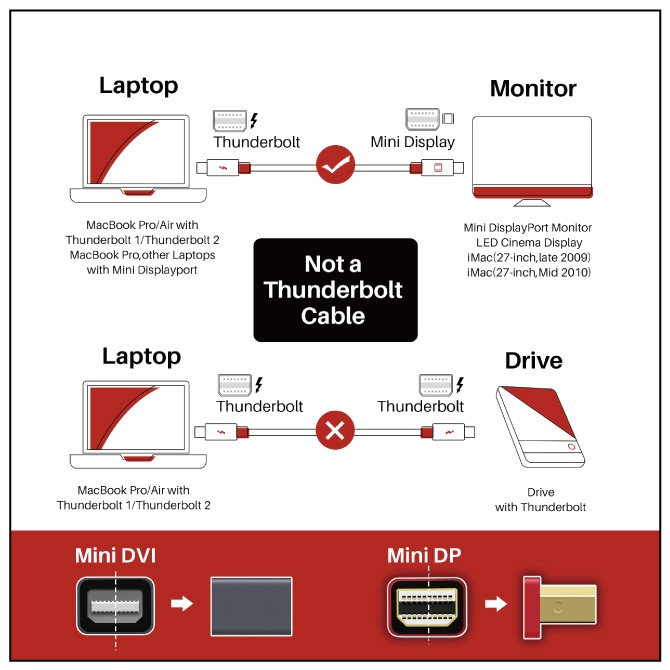 Laptop

Thunderbolt

Mini Display

Monitor

MacBook Pro/Air with Thunderbolt 1/Thunderbolt 2 MacBook Pro,other Laptops with Mini Displayport

Mini DisplayPort Monitor
LED Cinema Display
iMac(27-inch,late 2009)
iMac(27-inch,Mid 2010)

Not a Thunderbolt Cable

Laptop

Thunderbolt

Thunderbolt

Drive

MacBook Pro/Air with Thunderbolt 1/Thunderbolt 2

Drive with Thunderbolt

Mini DVI

Mini DP