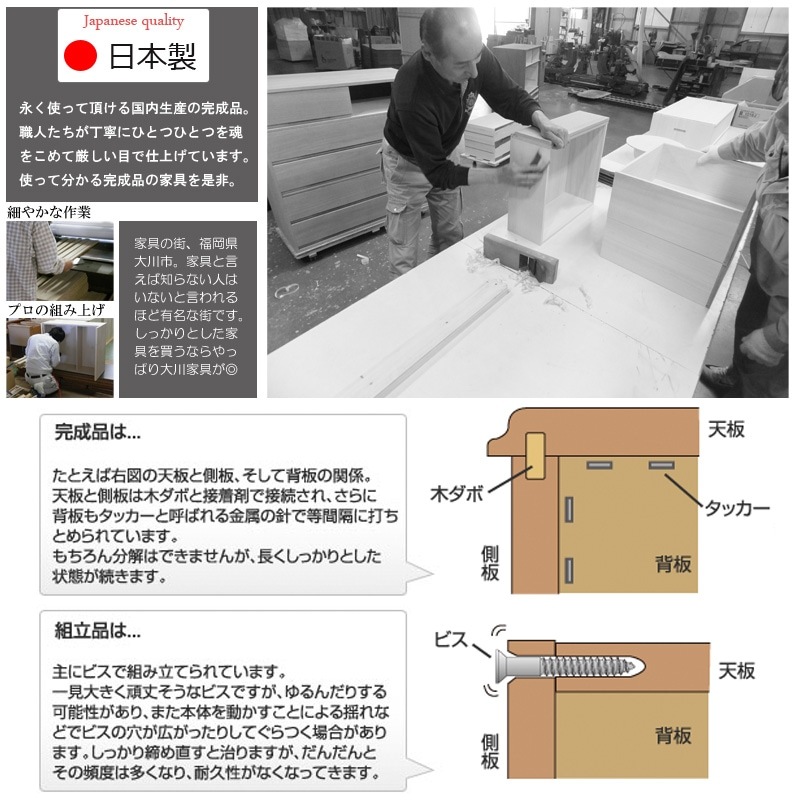 Japanese quality

日本製

永く使って頂ける国内生産の完成品。職人たちが丁寧にひとつひとつを魂をこめて厳しい目で仕上げています。使って分かる完成品の家具を是非。

細やかな作業

プロの組み上げ

家具の街、福岡県大川市。家具と言えば知らない人はいないと言われるほど有名な街です。しっかりとした家具を買うならやっぱり大川家具が◎

完成品は...

たとえば右図の天板と側板、そして背板の関係。天板と側板は木ダボと接着剤で接続され、さらに背板もタッカーと呼ばれる金属の針で等間隔に打ちとめられています。
もちろん分解はできませんが、長くしっかりとした状態が続きます。

天板
木ダボ
タッカー
側板
背板

組立品は...

主にビスで組み立てられています。
一見大きく頑丈そうなビスですが、ゆるんだりする可能性があり、また本体を動かすことによる揺れなどでビスの穴が広がったりしてぐらつく場合があります。しっかり締め直すと治りますが、だんだんとその頻度は多くなり、耐久性がなくなってきます。

ビス
天板
側板
背板