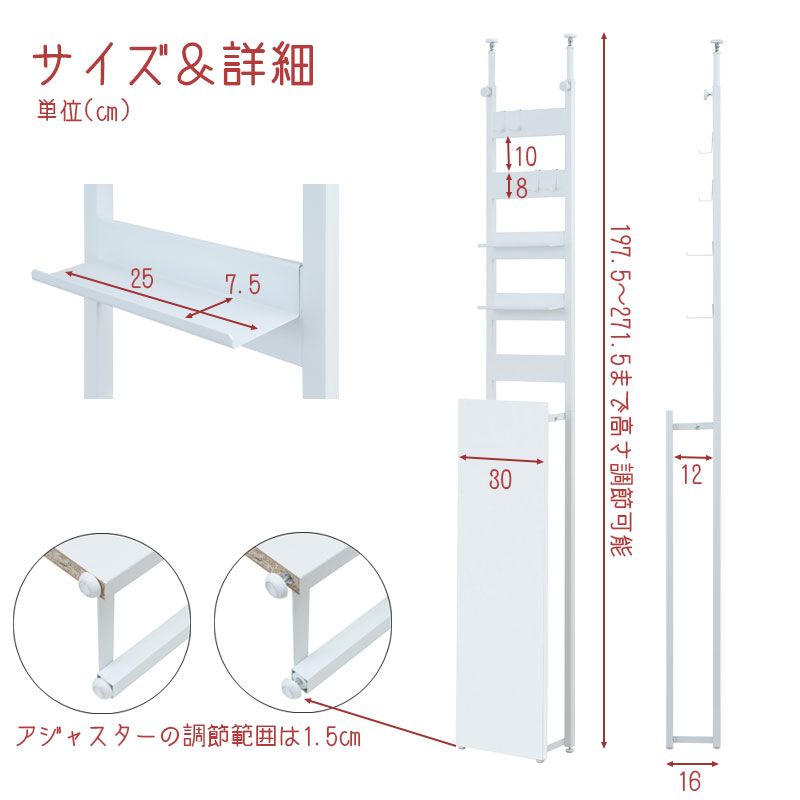 サイズ＆詳細
単位(cm)

25
7.5

10
8

30

197.5~271.5まで高さ調節可能

12

16

アジャスターの調節範囲は1.5cm