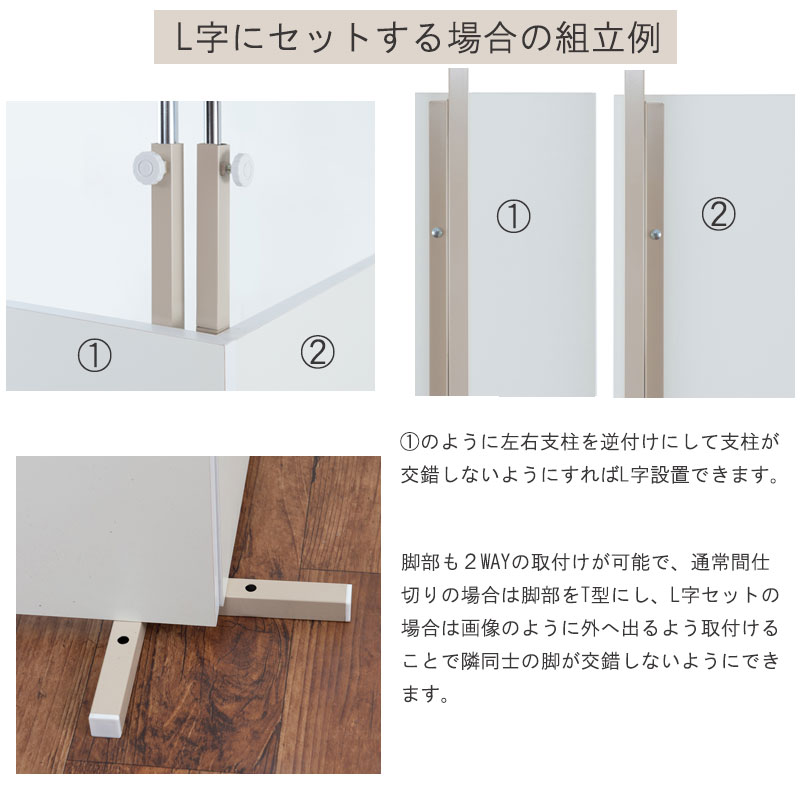 L字にセットする場合の組立例

①

②

①

②

①のように左右支柱を逆付けにして支柱が交錯しないようにすればL字設置できます。

脚部も２WAYの取付けが可能で、通常間仕切りの場合は脚部をT型にし、L字セットの場合は画像のように外へ出るよう取付けることで隣同士の脚が交錯しないようにできます。