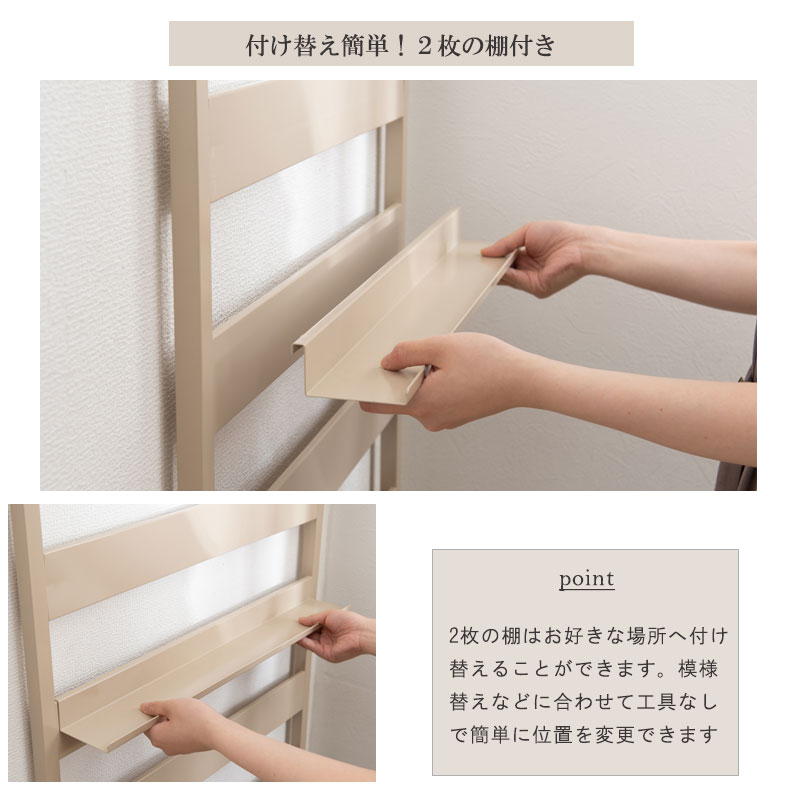 付け替え簡単！２枚の棚付き

point

2枚の棚はお好きな場所へ付け替えることができます。模様替えなどに合わせて工具なしで簡単に位置を変更できます