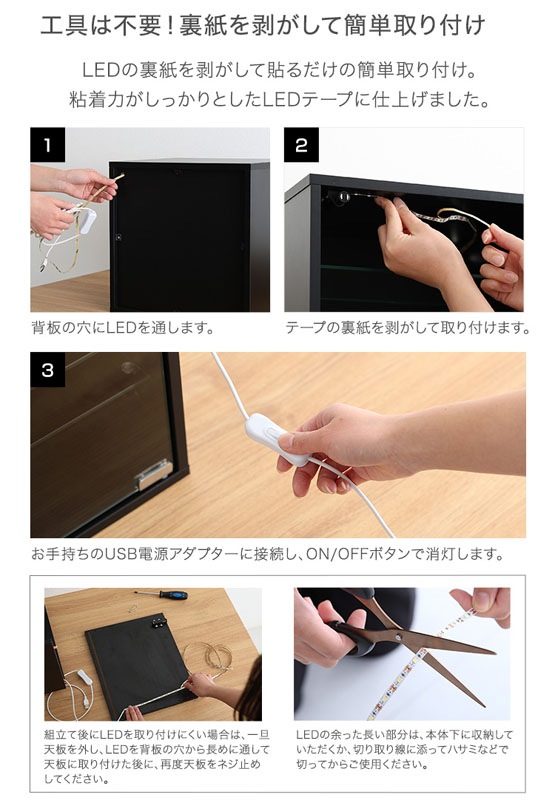 工具は不要！裏紙を剥がして簡単取り付け

LEDの裏紙を剥がして貼るだけの簡単取り付け。
粘着力がしっかりとしたLEDテープに仕上げました。

1

背板の穴にLEDを通します。

2

テープの裏紙を剥がして取り付けます。

3

お手持ちのUSB電源アダプターに接続し、ON/OFFボタンで消灯します。

組立て後にLEDを取り付けにくい場合は、一旦天板を外し、LEDを背板の穴から長めに通して天板に取り付けた後に、再度天板をネジ止めしてください。

LEDの余った長い部分は、本体下に収納していただくか、切り取り線に添ってハサミなどで切ってからご使用ください。