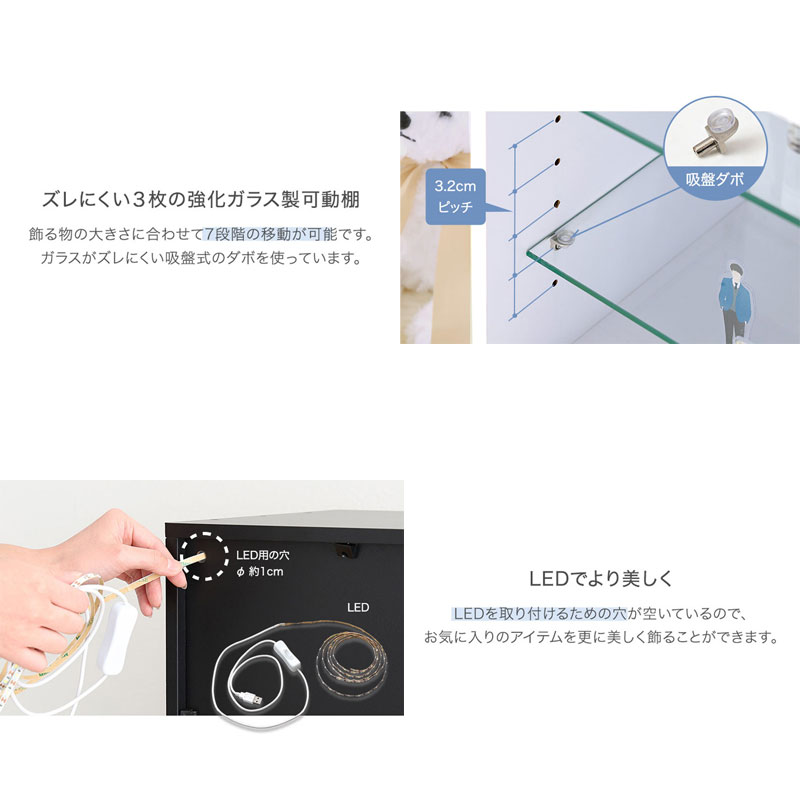 ズレにくい3枚の強化ガラス製可動棚

飾る物の大きさに合わせて7段階の移動が可能です。
ガラスがズレにくい吸盤式のダボを使っています。

3.2cm
ピッチ

吸盤ダボ

LED用の穴
ϕ 約1cm

LED

LEDでより美しく

LEDを取り付けるための穴が空いているので、
お気に入りのアイテムを更に美しく飾ることができます。