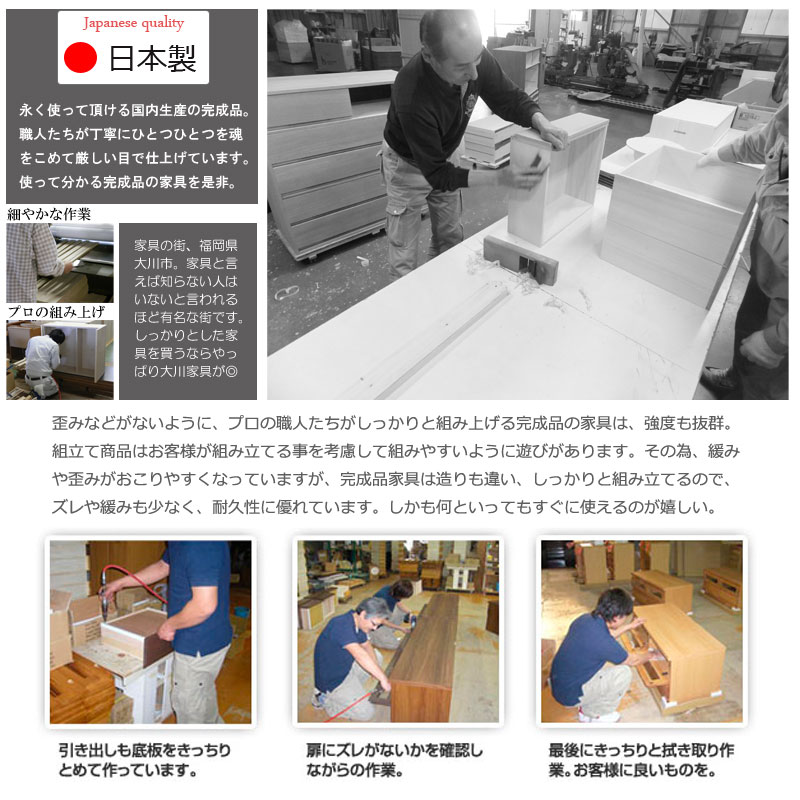 Japanese quality
日本製

永く使って頂ける国内生産の完成品。職人たちが丁寧にひとつひとつを魂をこめて厳しい目で仕上げています。使って分かる完成品の家具を是非。

細やかな作業

プロの組み上げ

家具の街、福岡県大川市。家具と言えば知らない人はいないと言われるほど有名な街です。しっかりとした家具を買うならやっぱり大川家具が◎

歪みなどがないように、プロの職人たちがしっかりと組み上げる完成品の家具は、強度も抜群。組立て商品はお客様が組み立てる事を考慮して組みやすいように遊びがあります。その為、緩みや歪みがおこりやすくなっていますが、完成品家具は造りも違い、しっかりと組み立てるので、ズレや緩みも少なく、耐久性に優れています。しかも何といってもすぐに使えるのが嬉しい。

引き出しも底板をきっちりとめて作っています。

扉にズレがないかを確認しながらの作業。

最後にきっちりと拭き取り作業。お客様に良いものを。