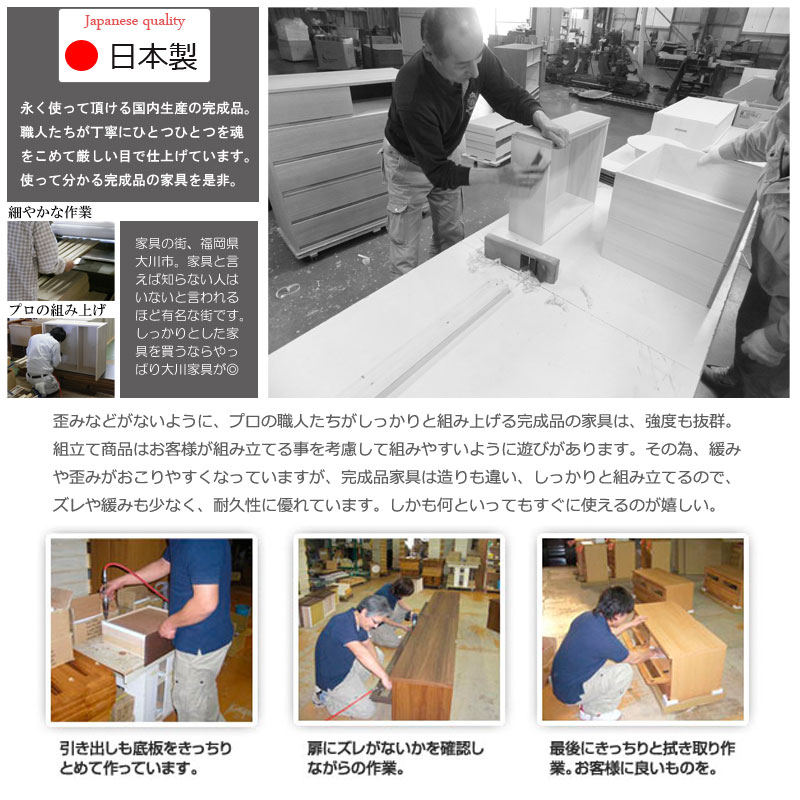 Japanese quality
日本製

永く使って頂ける国内生産の完成品。職人たちが丁寧にひとつひとつを魂をこめて厳しい目で仕上げています。使って分かる完成品の家具を是非。

細やかな作業

プロの組み上げ

家具の街、福岡県大川市。家具と言えば知らない人はいないと言われるほど有名な街です。しっかりとした家具を買うならやっぱり大川家具が◎

歪みなどがないように、プロの職人たちがしっかりと組み上げる完成品の家具は、強度も抜群。組立て商品はお客様が組み立てる事を考慮して組みやすいように遊びがあります。その為、緩みや歪みがおこりやすくなっていますが、完成品家具は造りも違い、しっかりと組み立てるので、ズレや緩みも少なく、耐久性に優れています。しかも何といってもすぐに使えるのが嬉しい。

引き出しも底板をきっちりとめて作っています。

扉にズレがないかを確認しながらの作業。

最後にきっちりと拭き取り作業。お客様に良いものを。