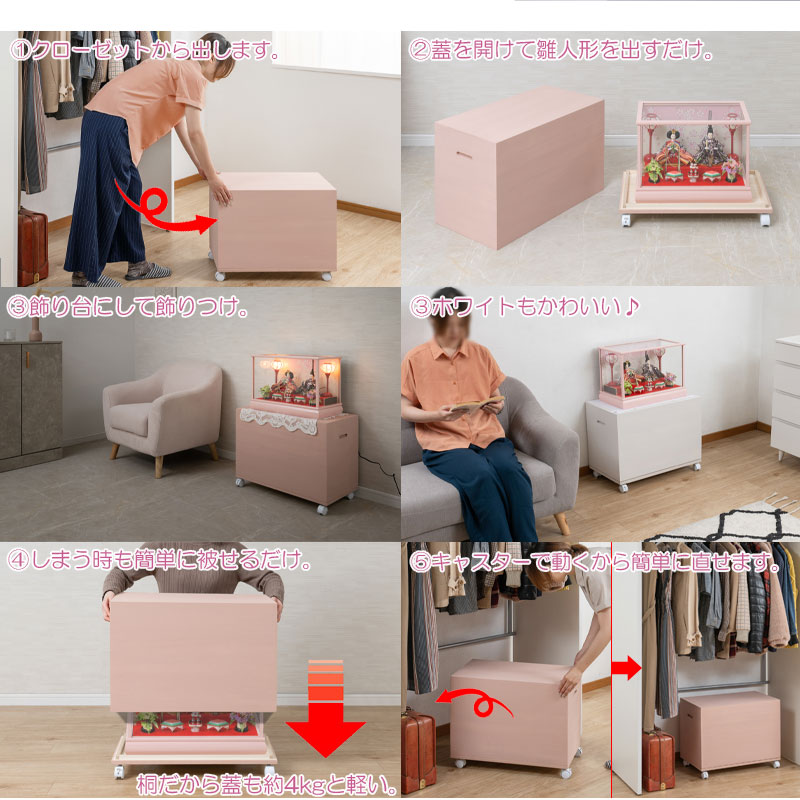 ①クローゼットから出します。

②蓋を開けて雛人形を出すだけ。

③飾り台にして飾りつけ。

③ホワイトもかわいい♪

④しまう時も簡単に被せるだけ。

桐だから蓋も約4kgと軽い。

⑤キャスターで動くから簡単に直せます。