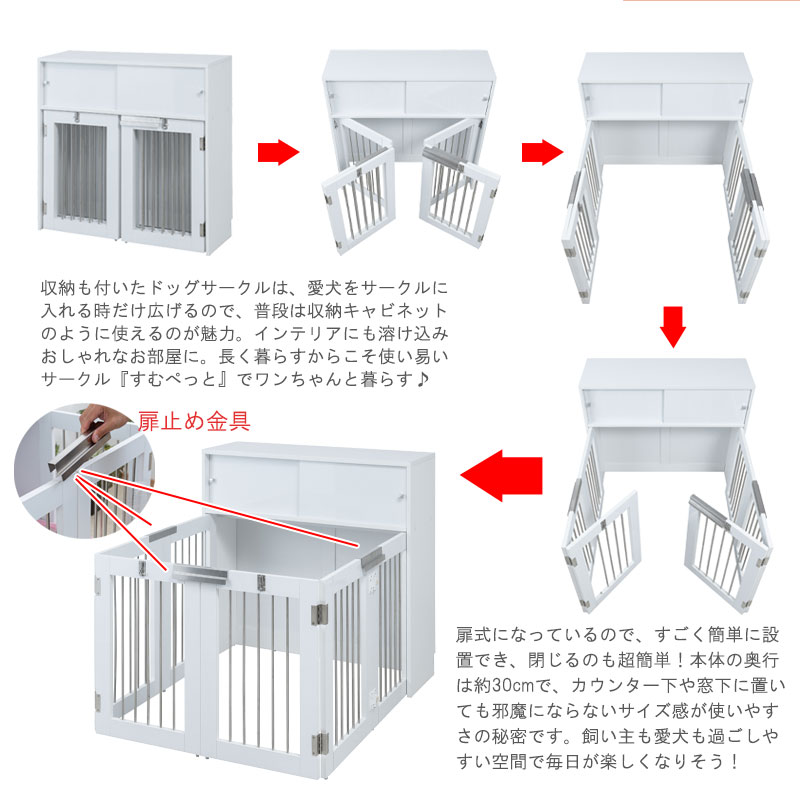 収納も付いたドッグサークルは、愛犬をサークルに入れる時だけ広げるので、普段は収納キャビネットのように使えるのが魅力。インテリアにも溶け込みおしゃれなお部屋に。長く暮らすからこそ使い易いサークル『すむぺっと』でワンちゃんと暮らす♪

扉止め金具

扉式になっているので、すごく簡単に設置でき、閉じるのも超簡単！本体の奥行は約30cmで、カウンター下や窓下に置いても邪魔にならないサイズ感が使いやすさの秘密です。飼い主も愛犬も過ごしやすい空間で毎日が楽しくなりそう！