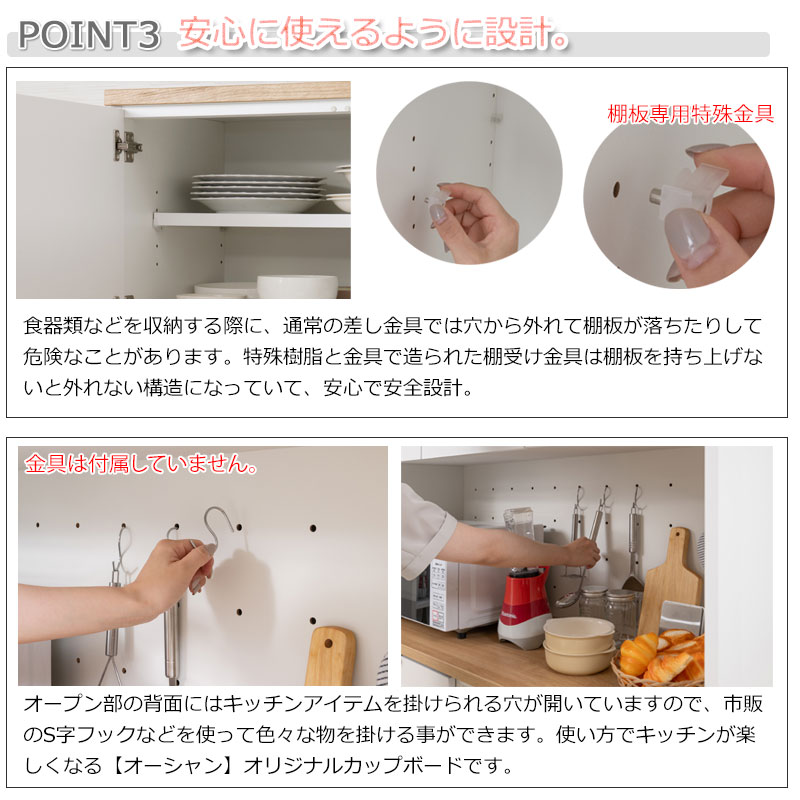 POINT3 安心に使えるように設計。

棚板専用特殊金具

食器類などを収納する際に、通常の差し金具では穴から外れて棚板が落ちたりして危険なことがあります。特殊樹脂と金具で造られた棚受け金具は棚板を持ち上げないと外れない構造になっていて、安心で安全設計。

金具は付属していません。

オープン部の背面にはキッチンアイテムを掛けられる穴が開いていますので、市販のS字フックなどを使って色々な物を掛ける事ができます。使い方でキッチンが楽しくなる【オーシャン】オリジナルカップボードです。