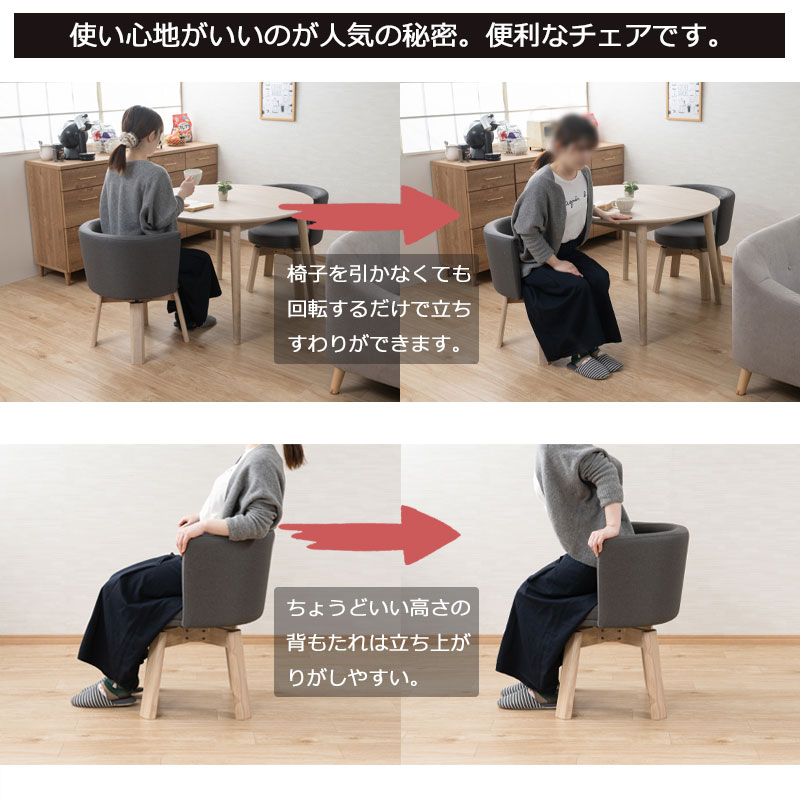 使い心地がいいのが人気の秘密。便利なチェアです。

椅子を引かなくても回転するだけで立ちすわりができます。

ちょうどいい高さの背もたれは立ち上がりがしやすい。