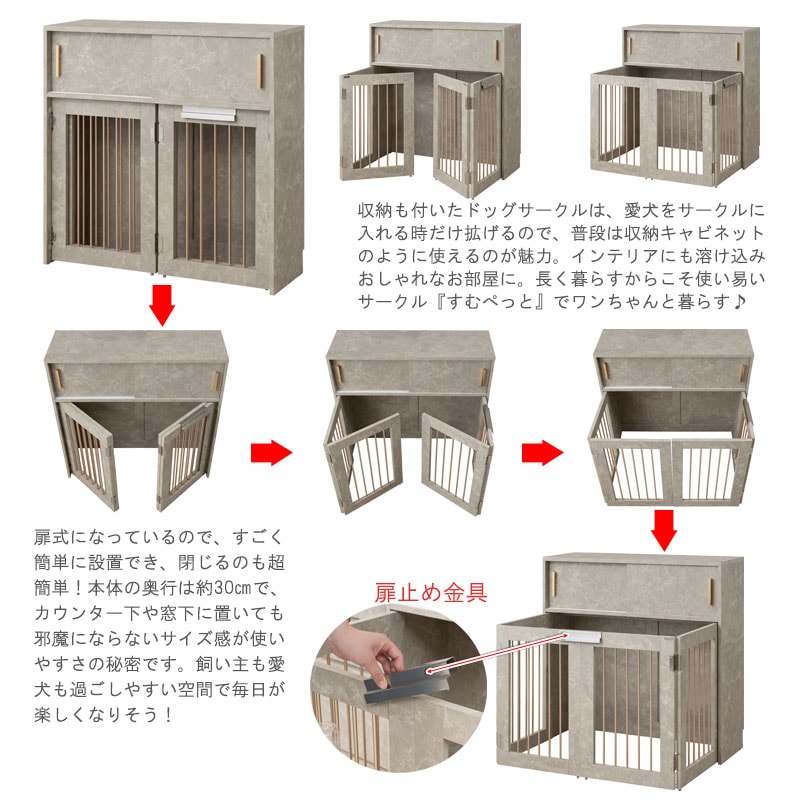 収納も付いたドッグサークルは、愛犬をサークルに入れる時だけ拡げるので、普段は収納キャビネットのように使えるのが魅力。インテリアにも溶け込みおしゃれなお部屋に。長く暮らすからこそ使い易いサークル『すむぺっと』でワンちゃんと暮らす♪

扉式になっているので、すごく簡単に設置でき、閉じるのも超簡単！本体の奥行は約30cmで、カウンター下や窓下に置いても邪魔にならないサイズ感が使いやすさの秘密です。飼い主も愛犬も過ごしやすい空間で毎日が楽しくなりそう！

扉止め金具