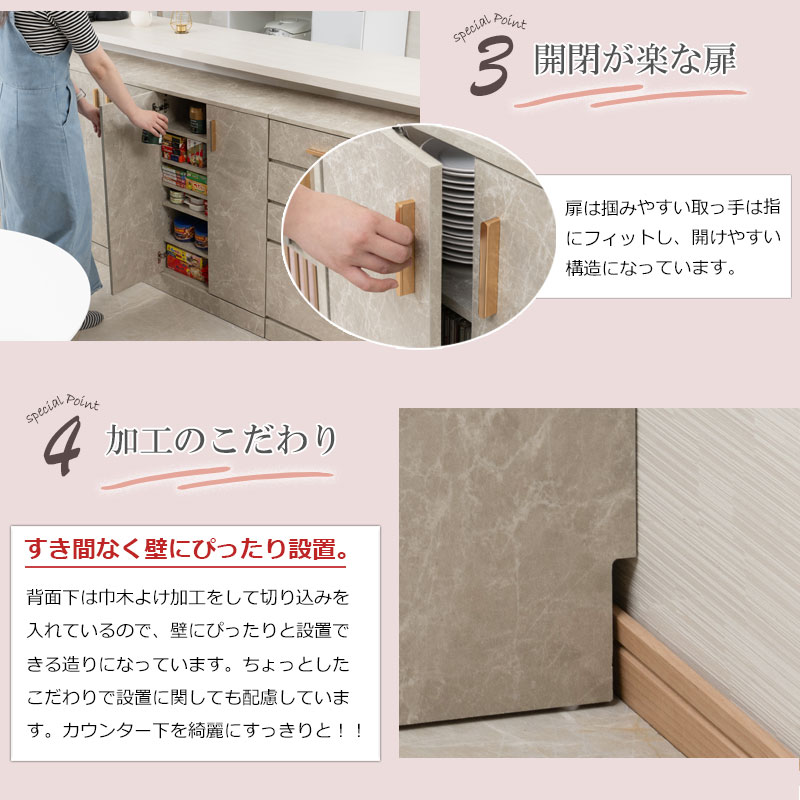 Special Point
3 開閉が楽な扉

扉は掴みやすい取っ手は指にフィットし、開けやすい構造になっています。

Special Point
4 加工のこだわり

すき間なく壁にぴったり設置。

背面下は巾木よけ加工をして切り込みを入れているので、壁にぴったりと設置できる造りになっています。ちょっとしたこだわりで設置に関しても配慮しています。カウンター下を綺麗にすっきりと！！