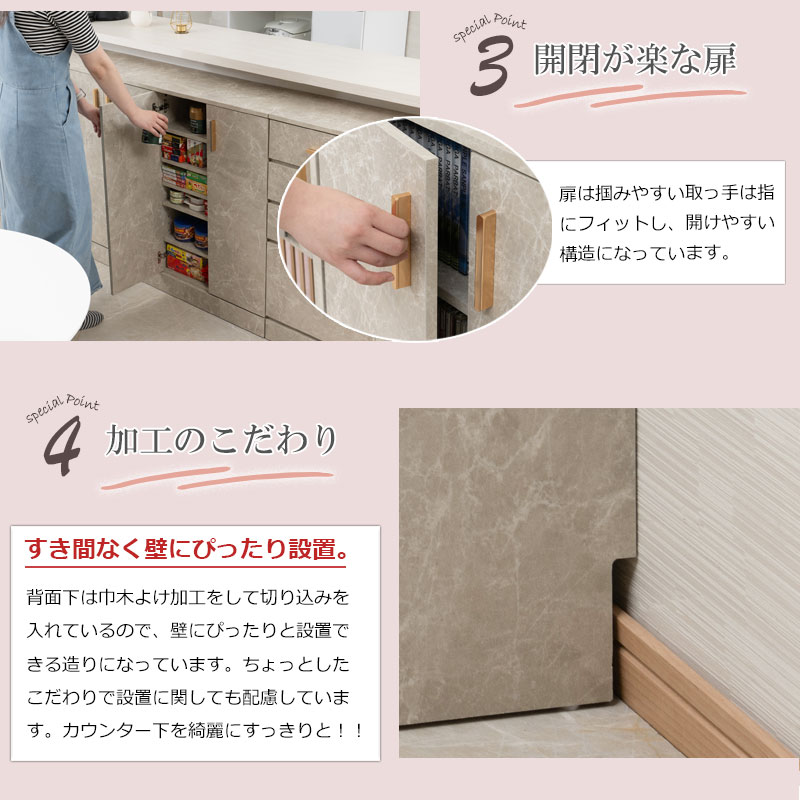 Special Point
3 開閉が楽な扉

扉は掴みやすい取っ手は指にフィットし、開けやすい構造になっています。

Special Point
4 加工のこだわり

すき間なく壁にぴったり設置。

背面下は巾木よけ加工をして切り込みを入れているので、壁にぴったりと設置できる造りになっています。ちょっとしたこだわりで設置に関しても配慮しています。カウンター下を綺麗にすっきりと！！