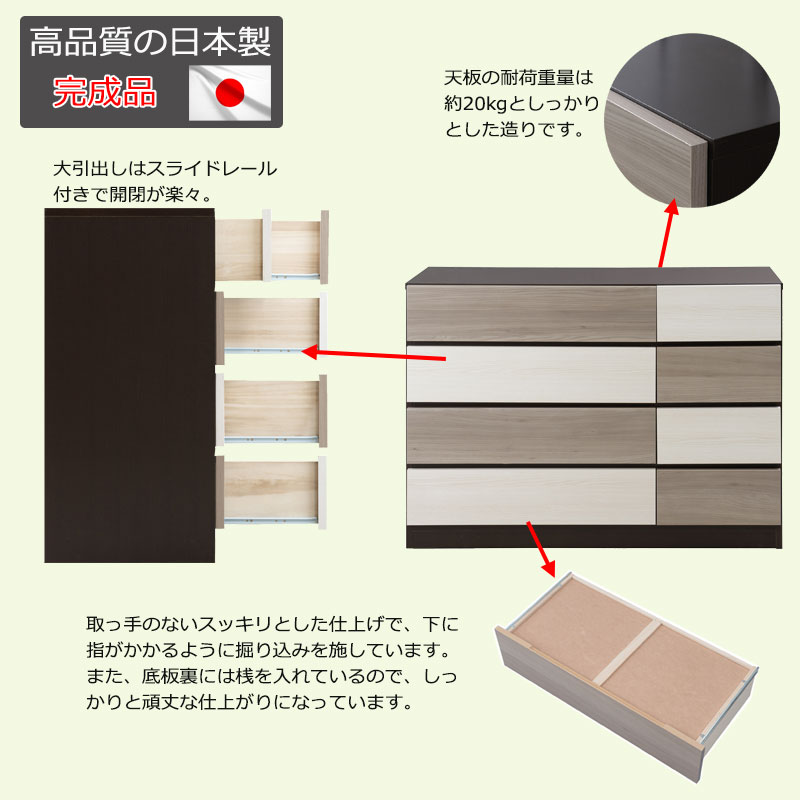 高品質の日本製
完成品

天板の耐荷重量は約20kgとしっかりとした造りです。

大引出しはスライドレール付きで開閉が楽々。

取っ手のないスッキリとした仕上げで、下に指がかかるように掘り込みを施しています。また、底板裏には桟を入れているので、しっかりと頑丈な仕上がりになっています。