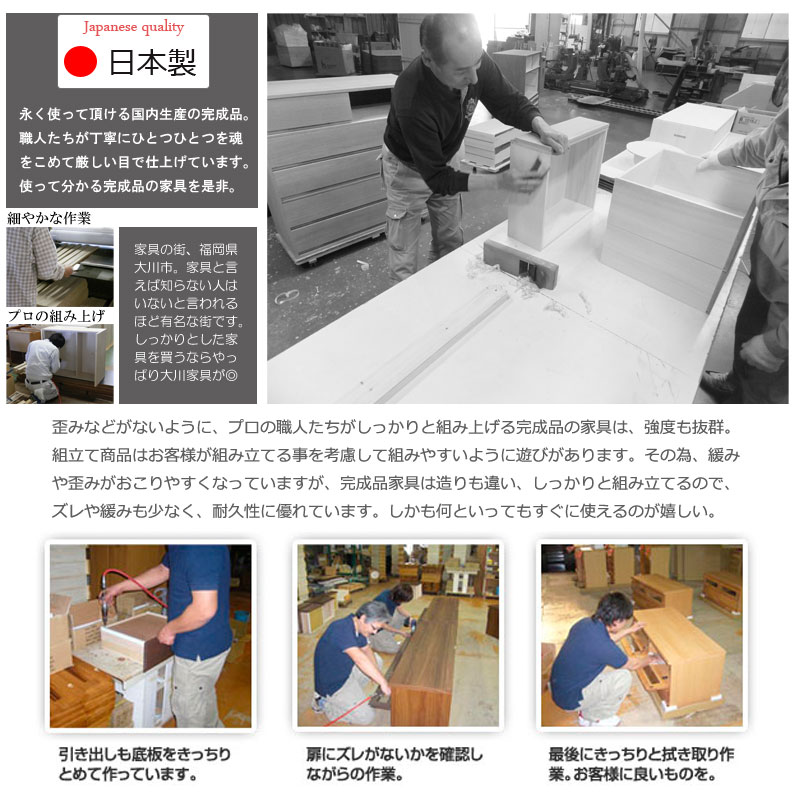 Japanese quality

日本製

永く使って頂ける国内生産の完成品。職人たちが丁寧にひとつひとつを魂をこめて厳しい目で仕上げています。使って分かる完成品の家具を是非。

細やかな作業

プロの組み上げ

家具の街、福岡県大川市。家具と言えば知らない人はいないと言われるほど有名な街です。しっかりとした家具を買うならやっぱり大川家具が◎

歪みなどがないように、プロの職人たちがしっかりと組み上げる完成品の家具は、強度も抜群。組立て商品はお客様が組み立てる事を考慮して組みやすいように遊びがあります。その為、緩みや歪みがおこりやすくなっていますが、完成品家具は造りも違い、しっかりと組み立てるので、ズレや緩みも少なく、耐久性に優れています。しかも何といってもすぐに使えるのが嬉しい。

引き出しも底板をきっちりとめて作っています。

扉にズレがないかを確認しながらの作業。

最後にきっちりと拭き取り作業。お客様に良いものを。