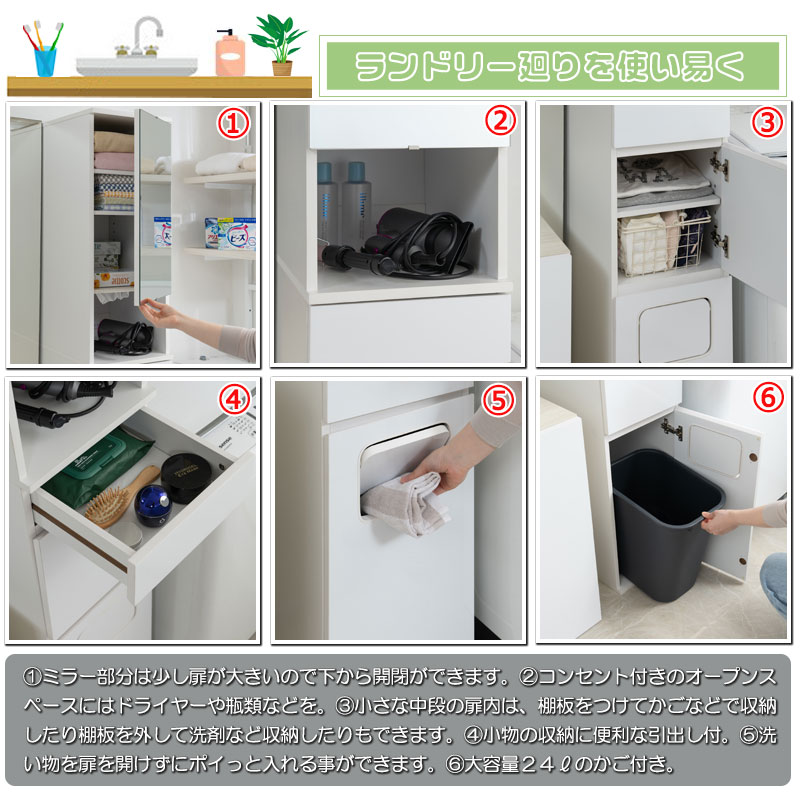 ランドリー廻りを使い易く

①

②

③

④

⑤

⑥

①ミラー部分は少し扉が大きいので下から開閉ができます。②コンセント付きのオープンスペースにはドライヤーや瓶類などを。③小さな中段の扉内は、棚板をつけてかごなどで収納したり棚板を外して洗剤など収納したりもできます。④小物の収納に便利な引出し付。⑤洗い物を扉を開けずにポイっと入れる事ができます。⑥大容量２４ℓのかご付き。