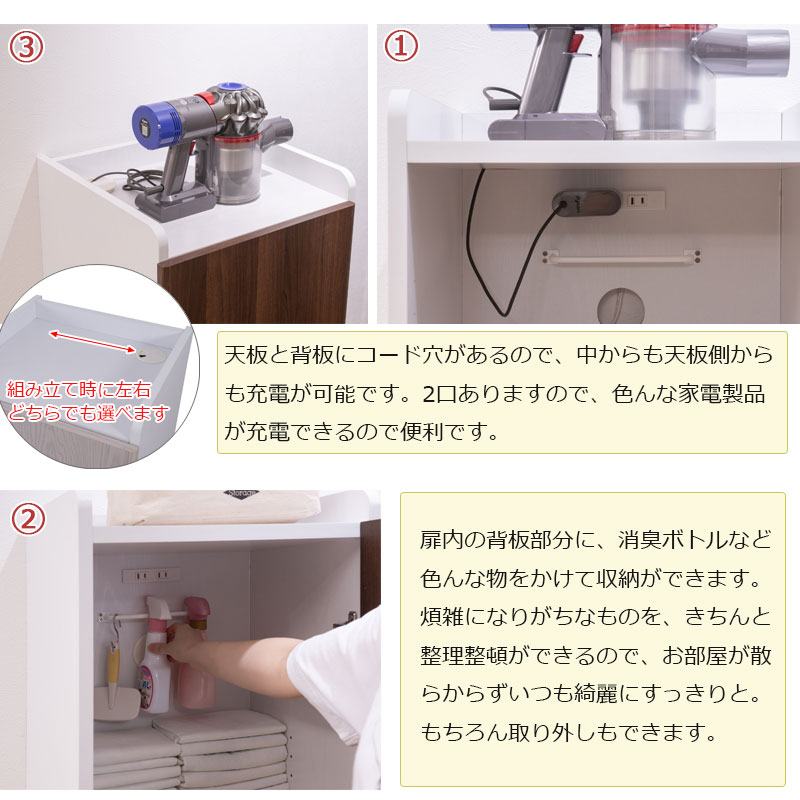 ③

①

組み立て時に左右どちらでも選べます

天板と背板にコード穴があるので、中からも天板側からも充電が可能です。2口ありますので、色んな家電製品が充電できるので便利です。

②

Storage

扉内の背板部分に、消臭ボトルなど色んな物をかけて収納ができます。煩雑になりがちなものを、きちんと整理整頓ができるので、お部屋が散らからずいつも綺麗にすっきりと。もちろん取り外しもできます。