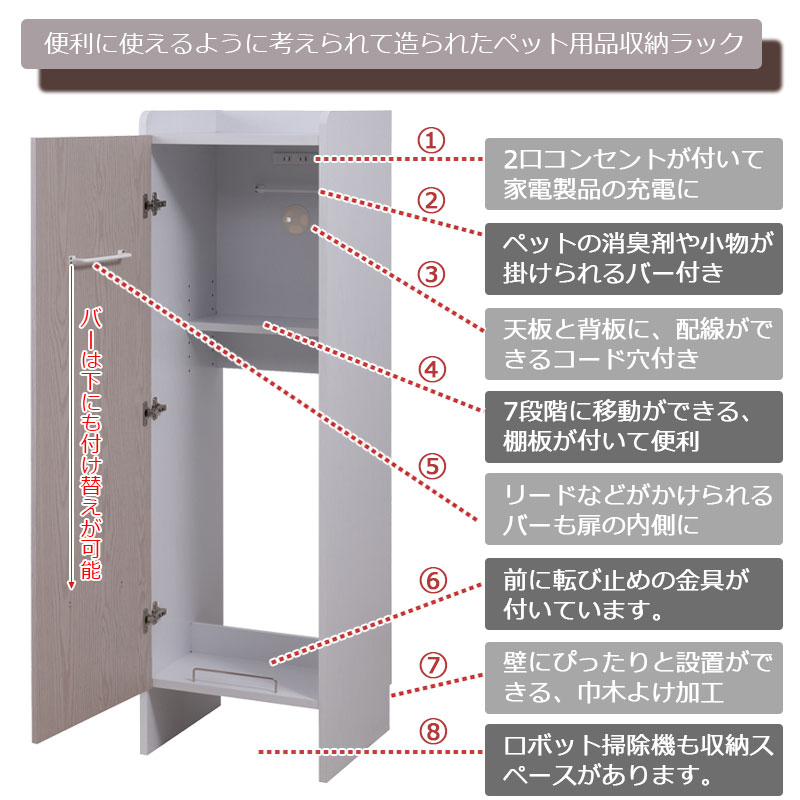 便利に使えるように考えられて造られたペット用品収納ラック

バーは下にも付け替えが可能

①
2口コンセントが付いて家電製品の充電に

②
ペットの消臭剤や小物が掛けられるバー付き

③
天板と背板に、配線ができるコード穴付き

④
7段階に移動ができる、棚板が付いて便利

⑤
リードなどがかけられるバーも扉の内側に

⑥
前に転び止めの金具が付いています。

⑦
壁にぴったりと設置ができる、巾木よけ加工

⑧
ロボット掃除機も収納スペースがあります。