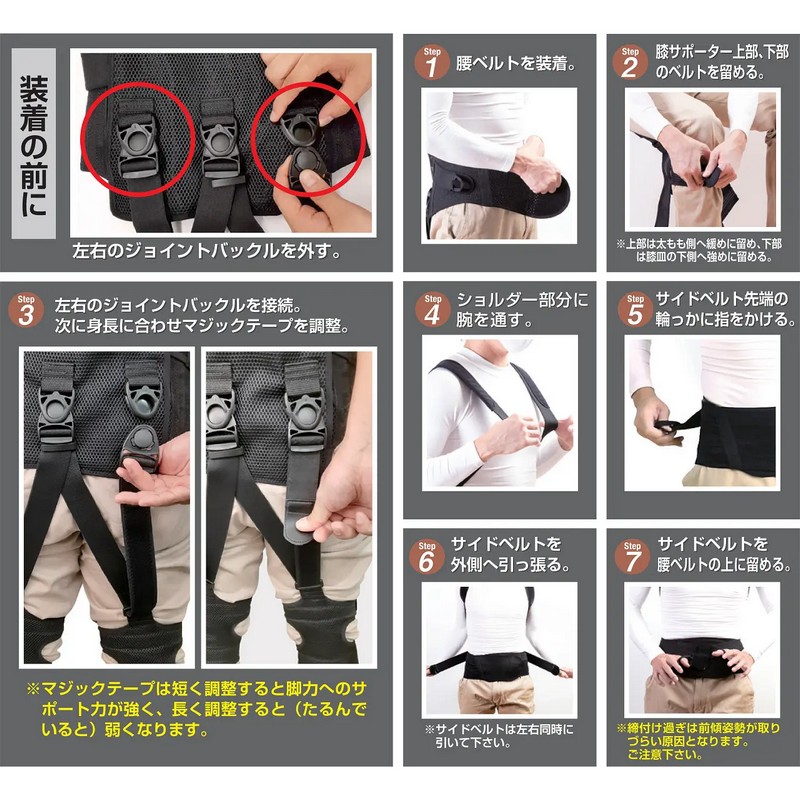 装着の前に

左右のジョイントバックルを外す。

Step 1 腰ベルトを装着。

Step 2 膝サポーター上部、下部のベルトを留める。

※上部は太もも側へ緩めに留め、下部は膝皿の下側へ強めに留める。

Step 3 左右のジョイントバックルを接続。次に身長に合わせマジックテープを調整。

※マジックテープは短く調整すると脚力へのサポート力が強く、長く調整すると（たるんでいると）弱くなります。

Step 4 ショルダー部分に腕を通す。

Step 5 サイドベルト先端の輪っかに指をかける。

Step 6 サイドベルトを外側へ引っ張る。

※サイドベルトは左右同時に引いて下さい。

Step 7 サイドベルトを腰ベルトの上に留める。

※締付け過ぎは前傾姿勢が取りづらい原因となります。ご注意下さい。