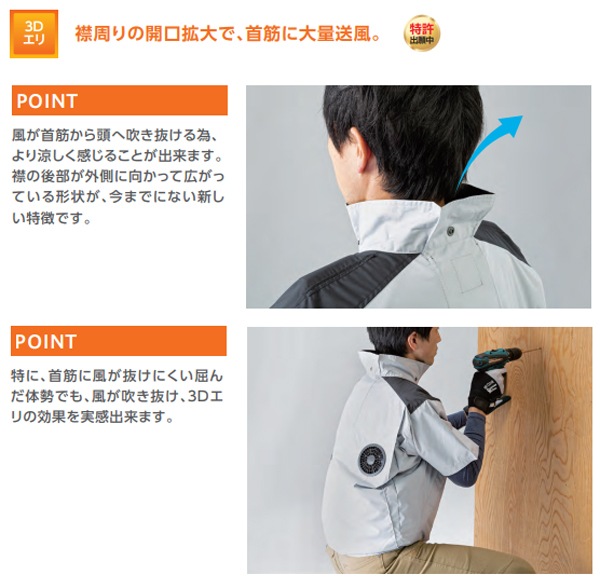 3D
エリ

襟周りの開口拡大で、首筋に大量送風。

特許
出願中

POINT

風が首筋から頭へ吹き抜ける為、より涼しく感じることが出来ます。襟の後部が外側に向かって広がっている形状が、今までにない新しい特徴です。

POINT

特に、首筋に風が抜けにくい屈んだ体勢でも、風が吹き抜け、3Dエリの効果を実感出来ます。