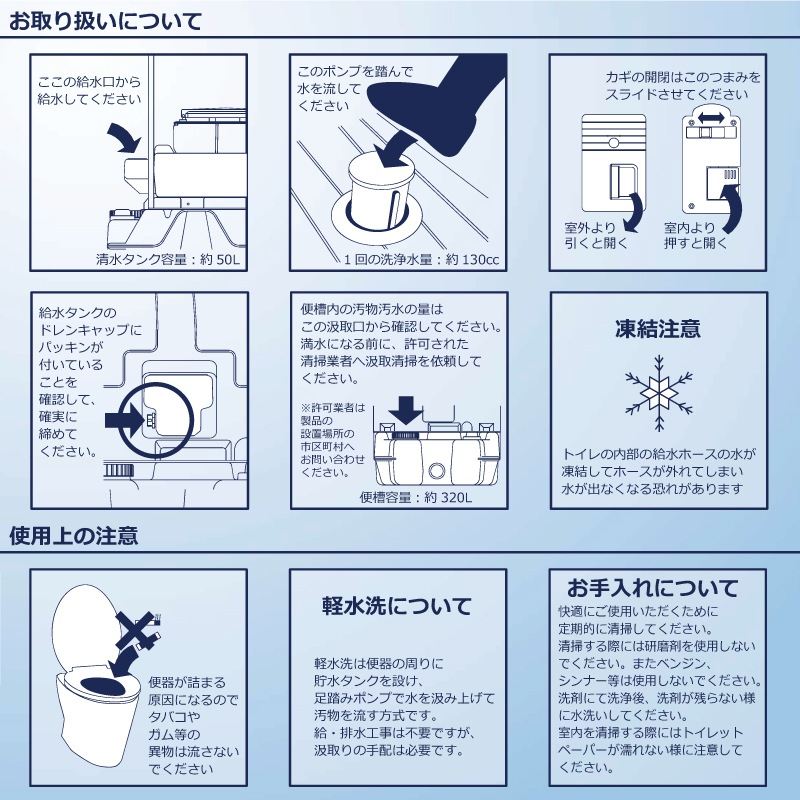 お取り扱いについて

ここの給水口から給水してください

清水タンク容量：約 50L

このポンプを踏んで水を流してください

1 回の洗浄水量：約 130cc

カギの開閉はこのつまみをスライドさせてください

室外より引くと開く

室内より押すと開く

給水タンクのドレンキャップにパッキンが付いていることを確認して、確実に締めてください。

便槽内の汚物汚水の量はこの汲取口から確認してください。満水になる前に、許可された清掃業者へ汲取清掃を依頼してください。

※許可業者は製品の設置場所の市区町村へお問い合わせください。

便槽容量：約 320L

凍結注意

トイレの内部の給水ホースの水が凍結してホースが外れてしまい水が出なくなる恐れがあります

使用上の注意

便器が詰まる原因になるのでタバコやガム等の異物は流さないでください

軽水洗について

軽水洗は便器の周りに貯水タンクを設け、足踏みポンプで水を汲み上げて汚物を流す方式です。給・排水工事は不要ですが、汲取りの手配は必要です。

お手入れについて

快適にご使用いただくために定期的に清掃してください。清掃する際には研磨剤を使用しないでください。またベンジン、シンナー等は使用しないでください。洗剤にて洗浄後、洗剤が残らない様に水洗いしてください。室内を清掃する際にはトイレットペーパーが濡れない様に注意してください。