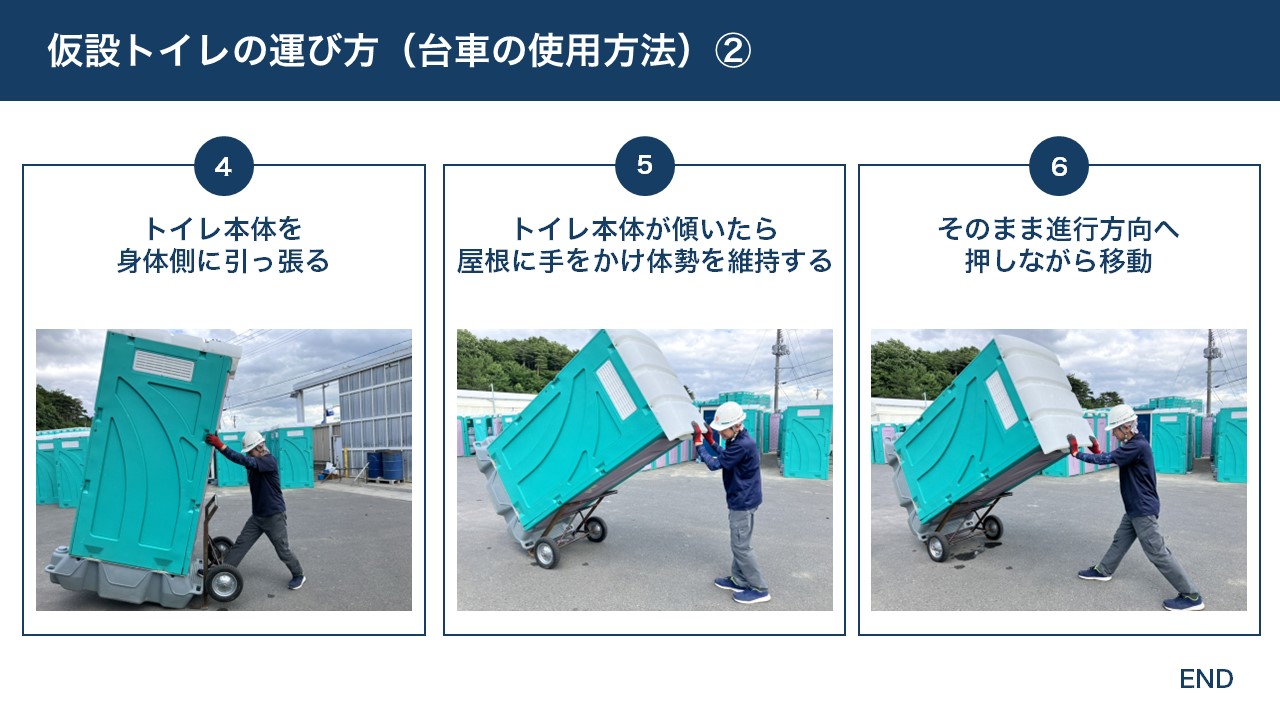 仮設トイレの運び方（台車の使用方法）②

4

トイレ本体を
身体側に引っ張る

5

トイレ本体が傾いたら
屋根に手をかけ体勢を維持する

6

そのまま進行方向へ
押しながら移動

END