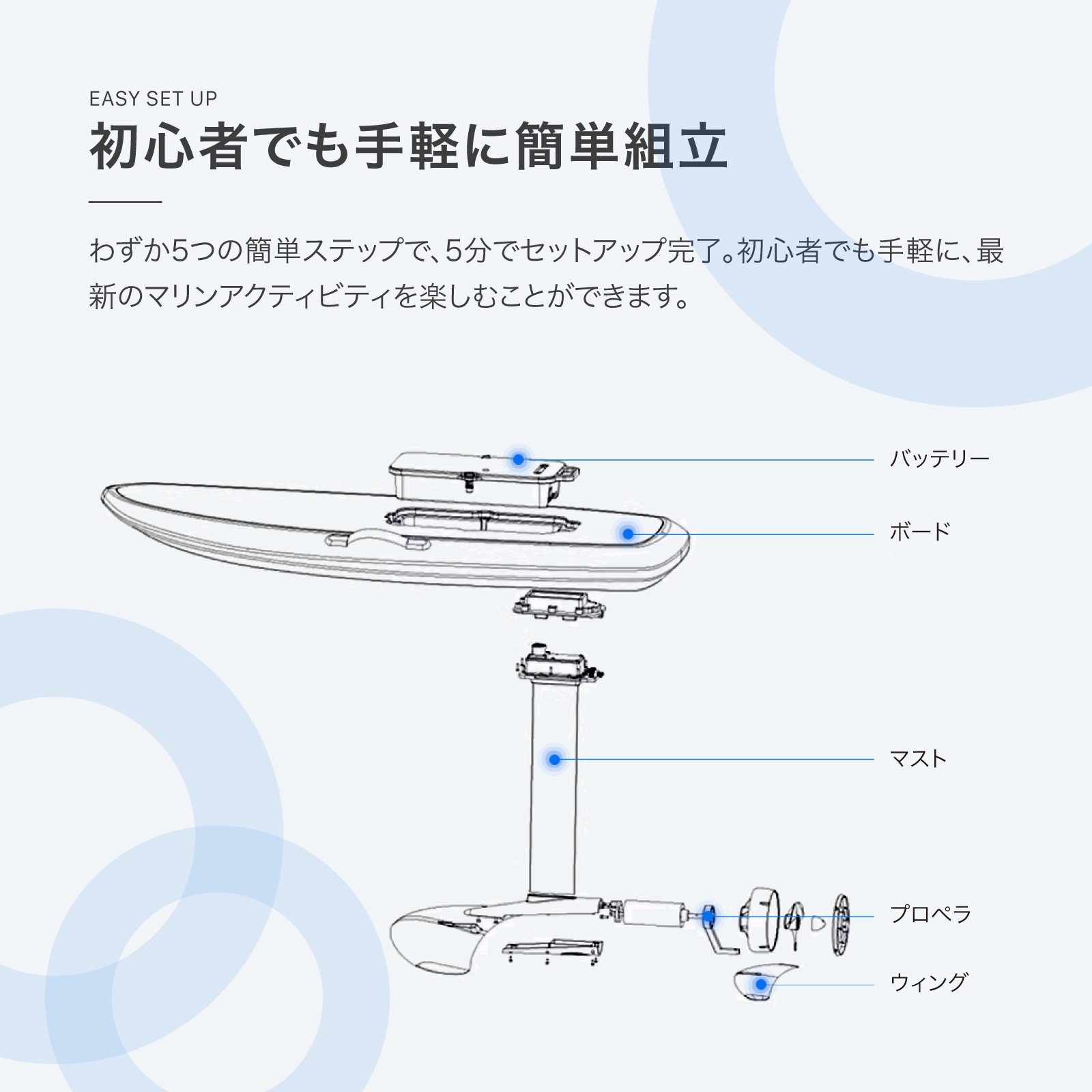 EASY SET UP

初心者でも手軽に簡単組立

わずか5つの簡単ステップで、5分でセットアップ完了。初心者でも手軽に、最新のマリンアクティビティを楽しむことができます。

バッテリー

ボード

マスト

プロペラ

ウィング