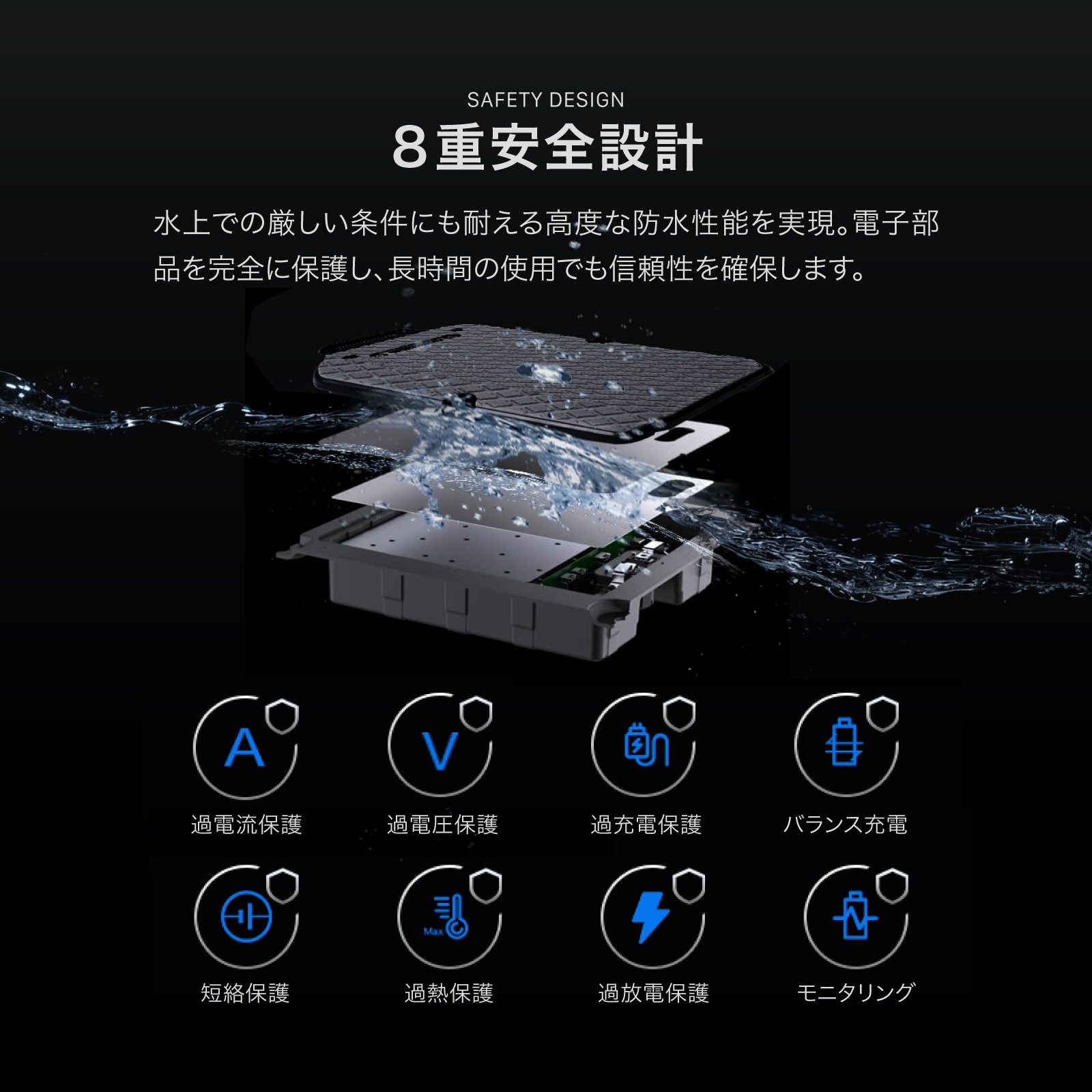 SAFETY DESIGN

8重安全設計

水上での厳しい条件にも耐える高度な防水性能を実現。電子部品を完全に保護し、長時間の使用でも信頼性を確保します。

A

過電流保護

V

過電圧保護

過充電保護

バランス充電

短絡保護

Max

過熱保護

過放電保護

モニタリング