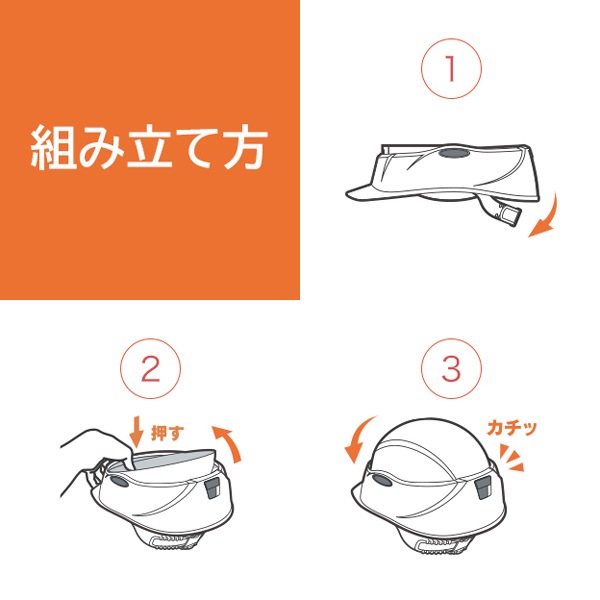 組み立て方

1

2

押す

3

カチッ