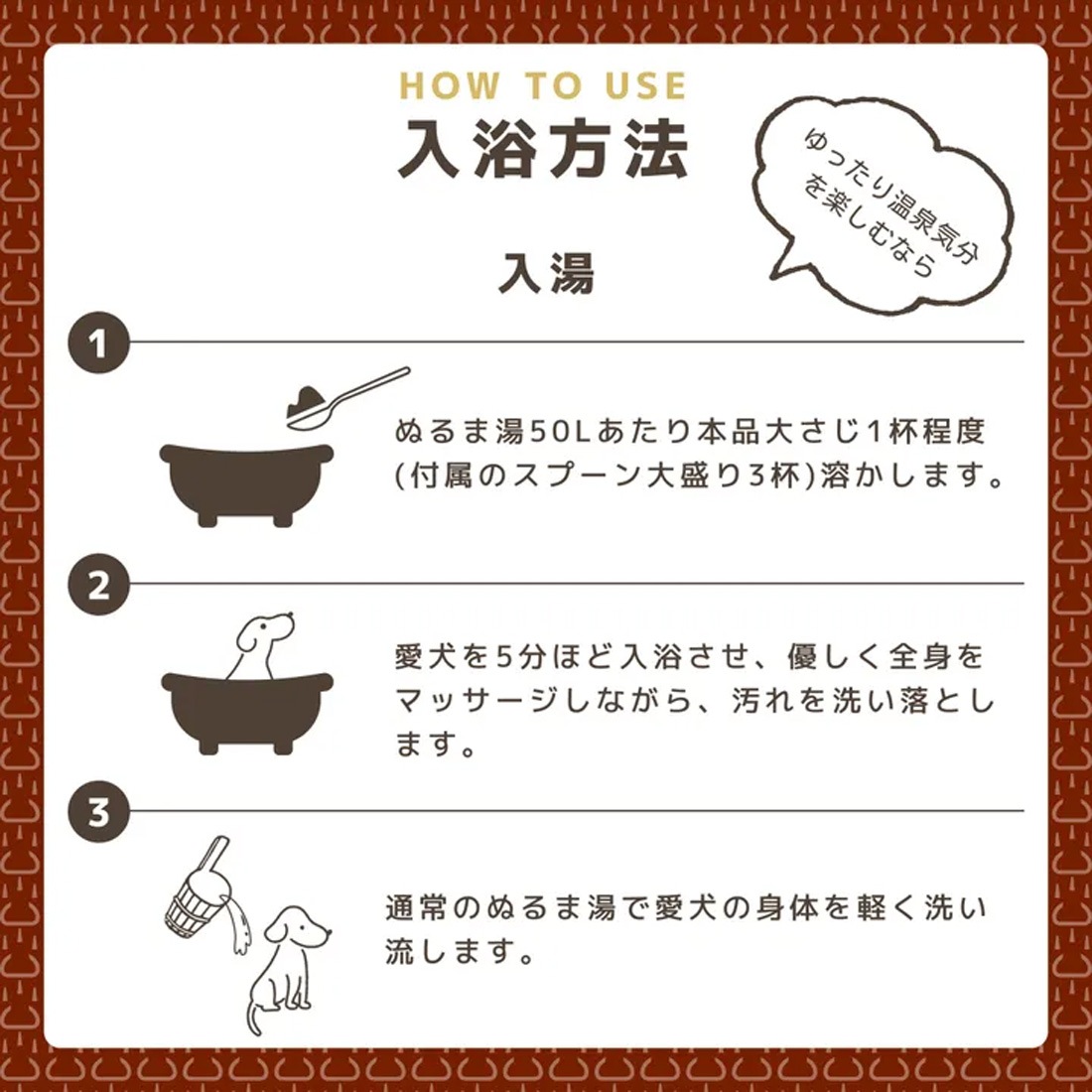 HOW TO USE
入浴方法

ゆったり温泉気分を楽しむなら

入湯

1

ぬるま湯50Lあたり本品大さじ1杯程度(付属のスプーン大盛り3杯)溶かします。

2

愛犬を5分ほど入浴させ、優しく全身をマッサージしながら、汚れを洗い落とします。

3

通常のぬるま湯で愛犬の身体を軽く洗い流します。