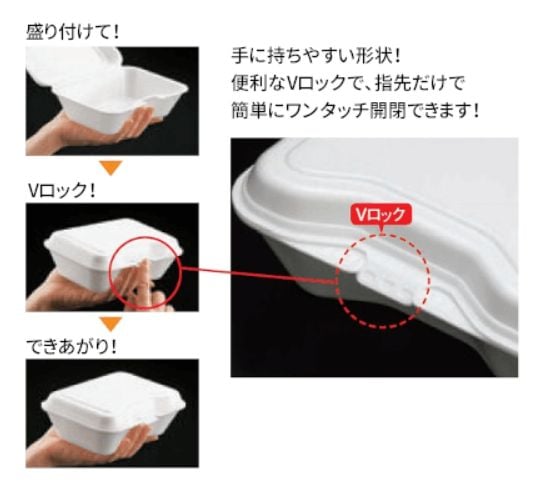 盛り付けて!

Vロック!

できあがり!

手に持ちやすい形状!
便利なVロックで、指先だけで
簡単にワンタッチ開閉できます!

Vロック