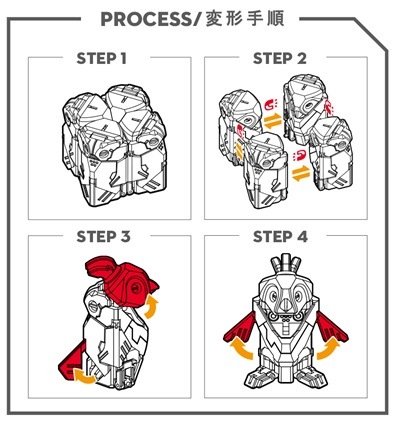 PROCESS/変形手順

STEP 1

STEP 2

STEP 3

STEP 4