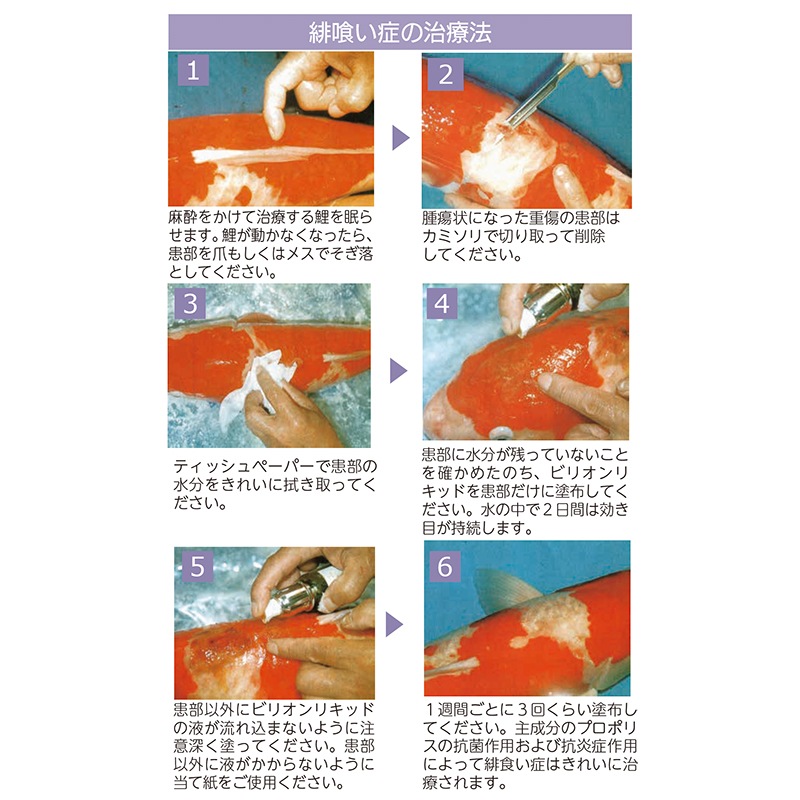 緋喰い症の治療法

1

麻酔をかけて治療する鯉を眠らせます。鯉が動かなくなったら、患部を爪もしくはメスでそぎ落としてください。

2

腫瘍状になった重傷の患部はカミソリで切り取って削除してください。

3

ティッシュペーパーで患部の水分をきれいに拭き取ってください。

4

患部に水分が残っていないことを確かめたのち、ビリオンリキッドを患部だけに塗布してください。水の中で２日間は効き目が持続します。

5

患部以外にビリオンリキッドの液が流れ込まないように注意深く塗ってください。患部以外に液がかからないように当て紙をご使用ください。

6

１週間ごとに３回くらい塗布してください。主成分のプロポリスの抗菌作用および抗炎症作用によって緋食い症はきれいに治療されます。