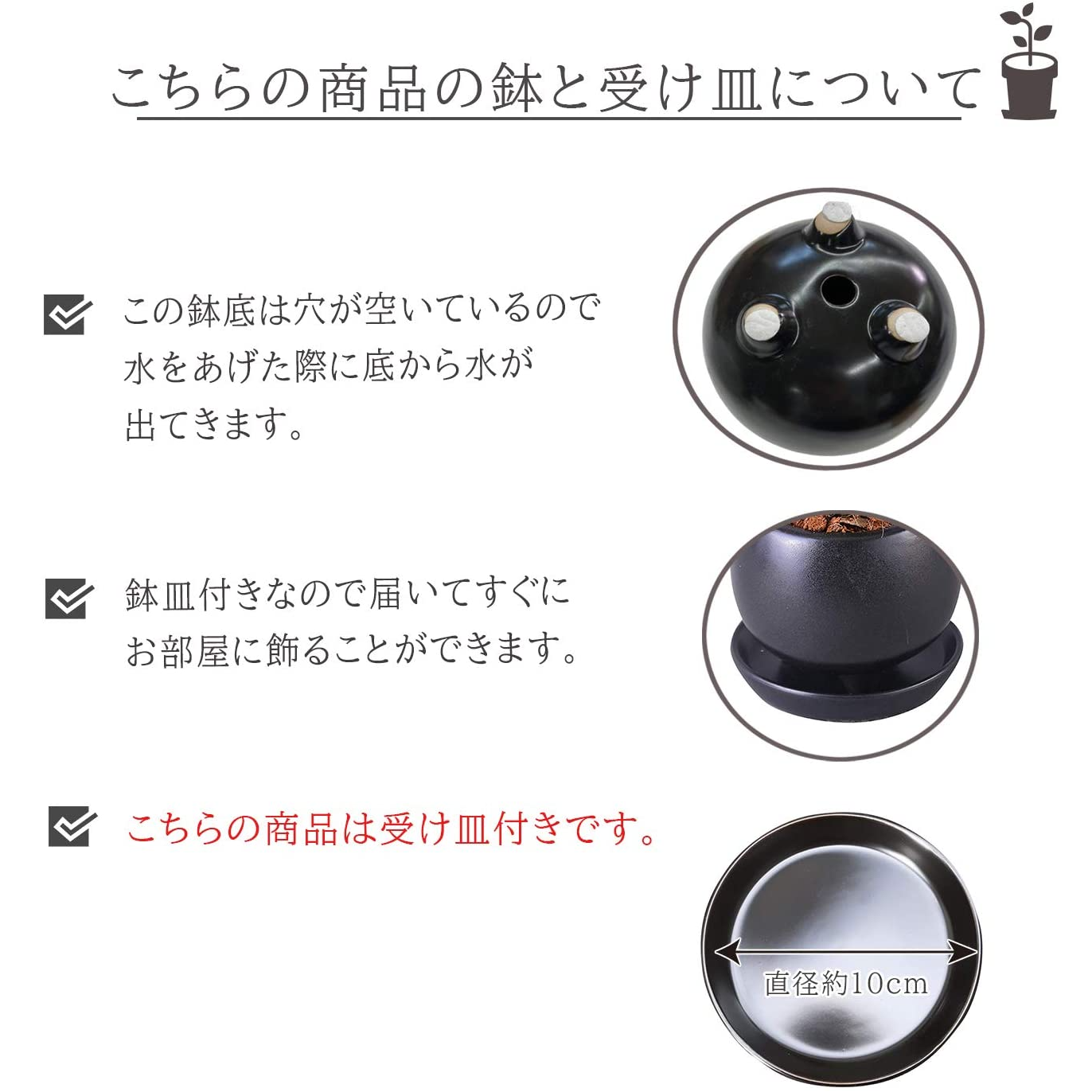 こちらの商品の鉢と受け皿について

この鉢底は穴が空いているので水をあげた際に底から水が出てきます。

鉢皿付きなので届いてすぐにお部屋に飾ることができます。

こちらの商品は受け皿付きです。

直径約10cm