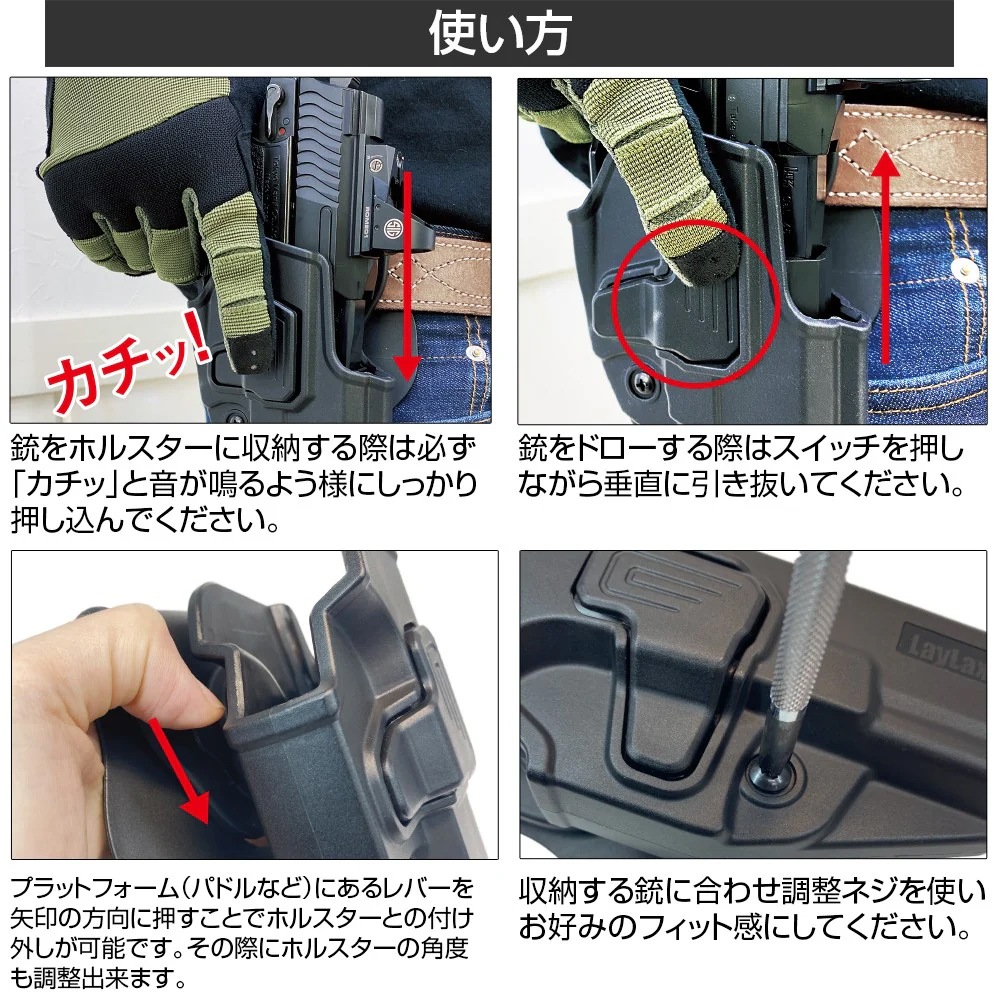 使い方

カチッ!

銃をホルスターに収納する際は必ず「カチッ」と音が鳴るよう様にしっかり押し込んでください。

銃をドローする際はスイッチを押しながら垂直に引き抜いてください。

LayLax

プラットフォーム(パドルなど)にあるレバーを矢印の方向に押すことでホルスターとの付け外しが可能です。その際にホルスターの角度も調整出来ます。

収納する銃に合わせ調整ネジを使いお好みのフィット感にしてください。