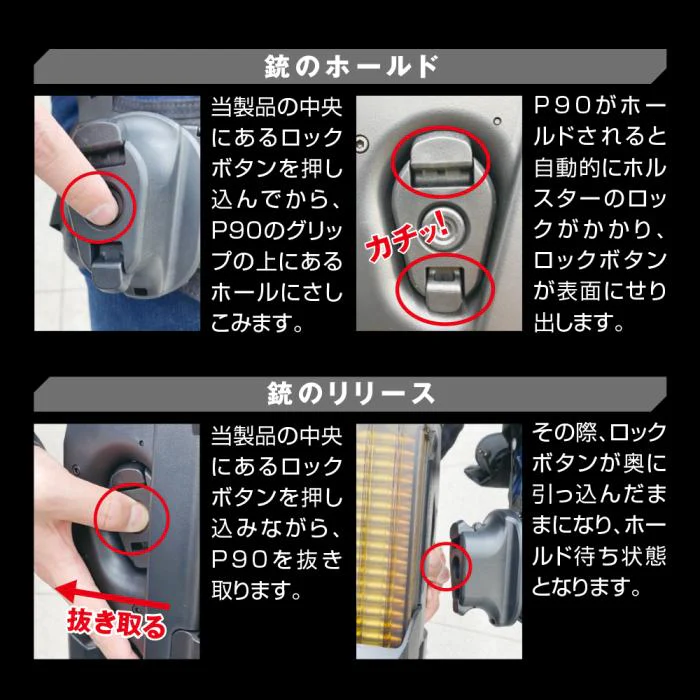 銃のホールド

当製品の中央にあるロックボタンを押し込んでから、P90のグリップの上にあるホールにさしこみます。

カチッ!

P90がホールドされると自動的にホルスターのロックがかかり、ロックボタンが表面にせり出します。

銃のリリース

当製品の中央にあるロックボタンを押し込みながら、P90を抜き取ります。

抜き取る

その際、ロックボタンが奥に引っ込んだままになり、ホールド待ち状態となります。