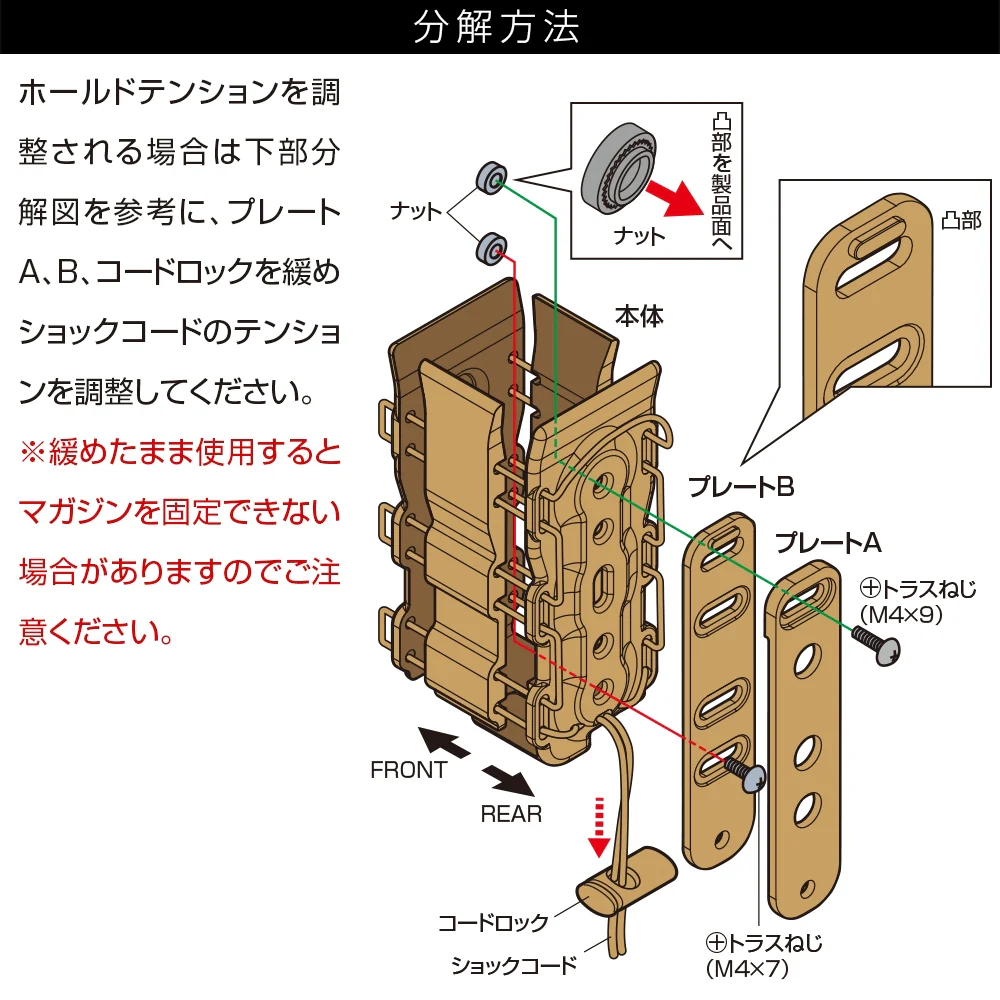 分解方法

ホールドテンションを調整される場合は下部分解図を参考に、プレートA、B、コードロックを緩めショックコードのテンションを調整してください。

※緩めたまま使用するとマガジンを固定できない場合がありますのでご注意ください。

ナット
ナット
凸部を製品面へ
凸部
本体
プレートB
プレートA
⊕トラスねじ
(M4×9)
FRONT
REAR
コードロック
ショックコード
⊕トラスねじ
(M4×7)